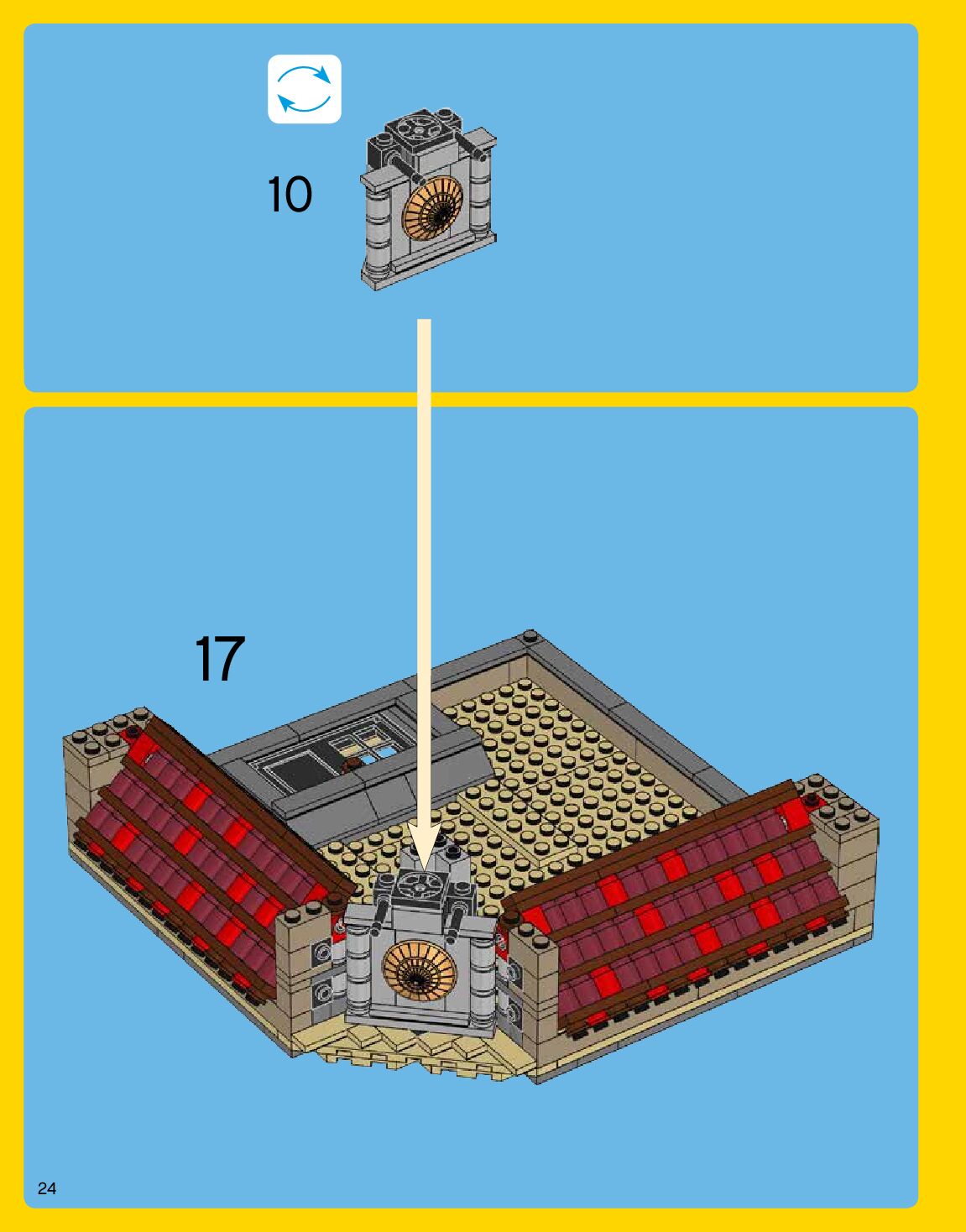 10

17

24