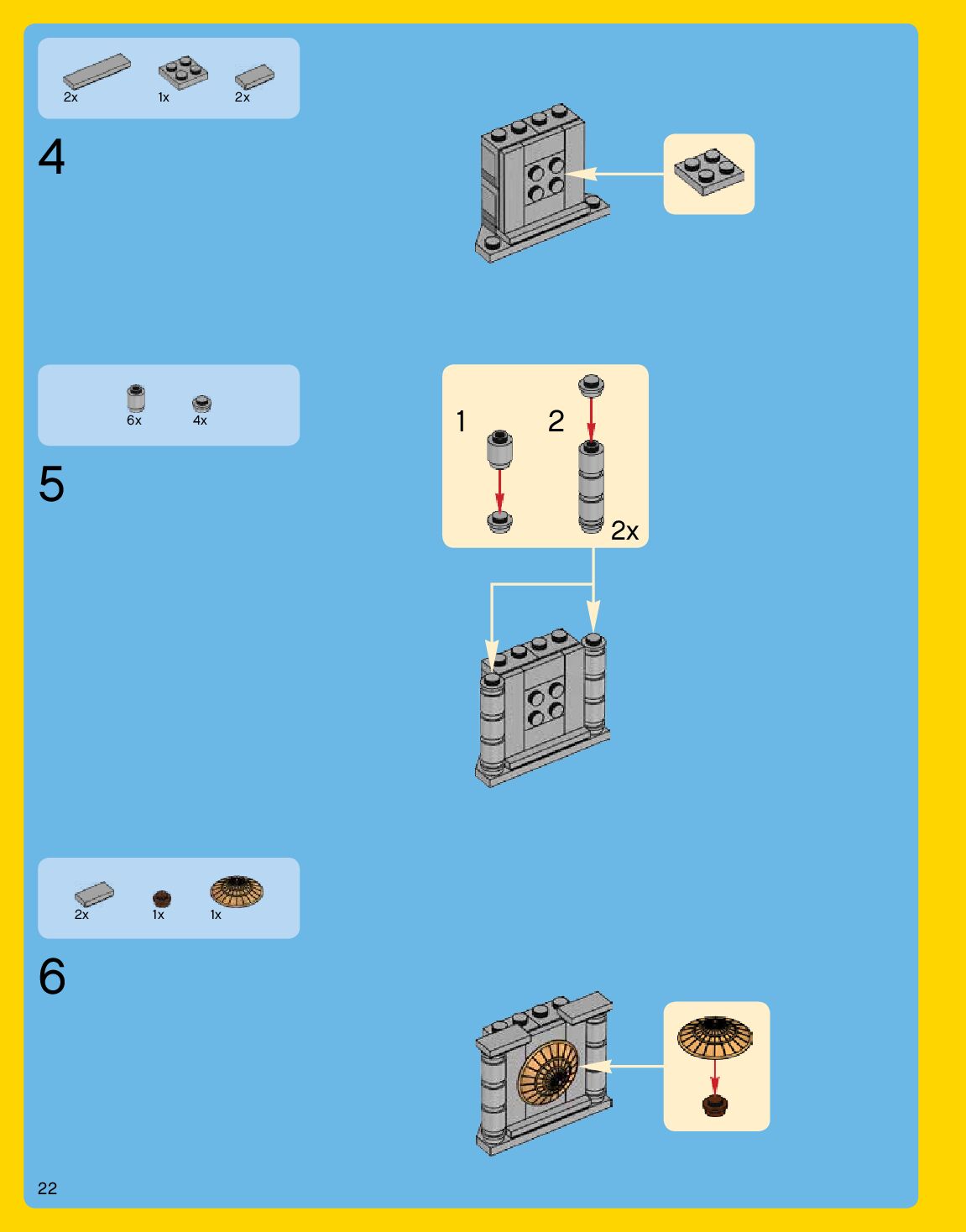 2x 1x 2x

4

6x 4x

5

1 2

2x

2x 1x 1x

6

22