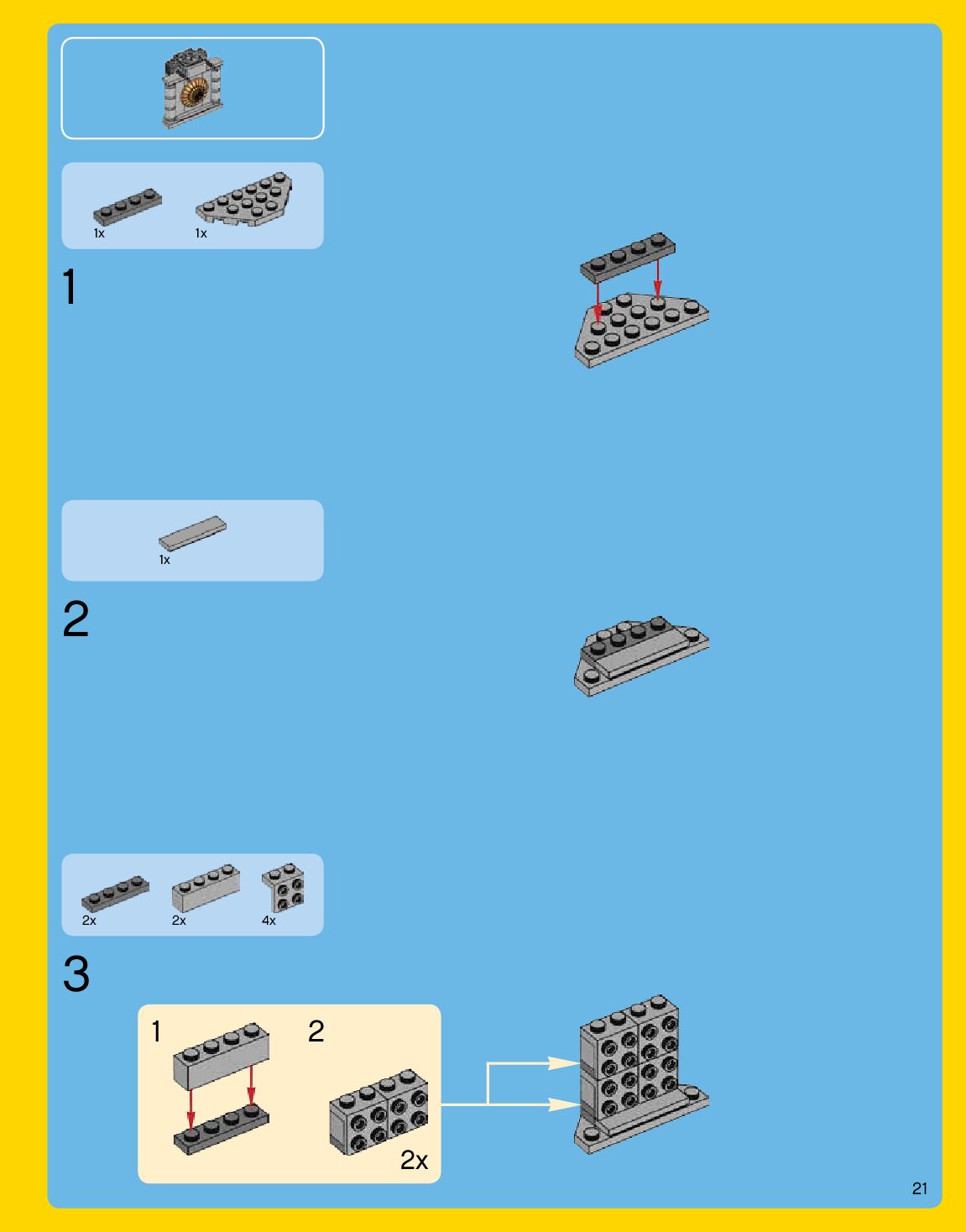 1x 1x

1

1x

2

2x 2x 4x

3

1

2

2x

21