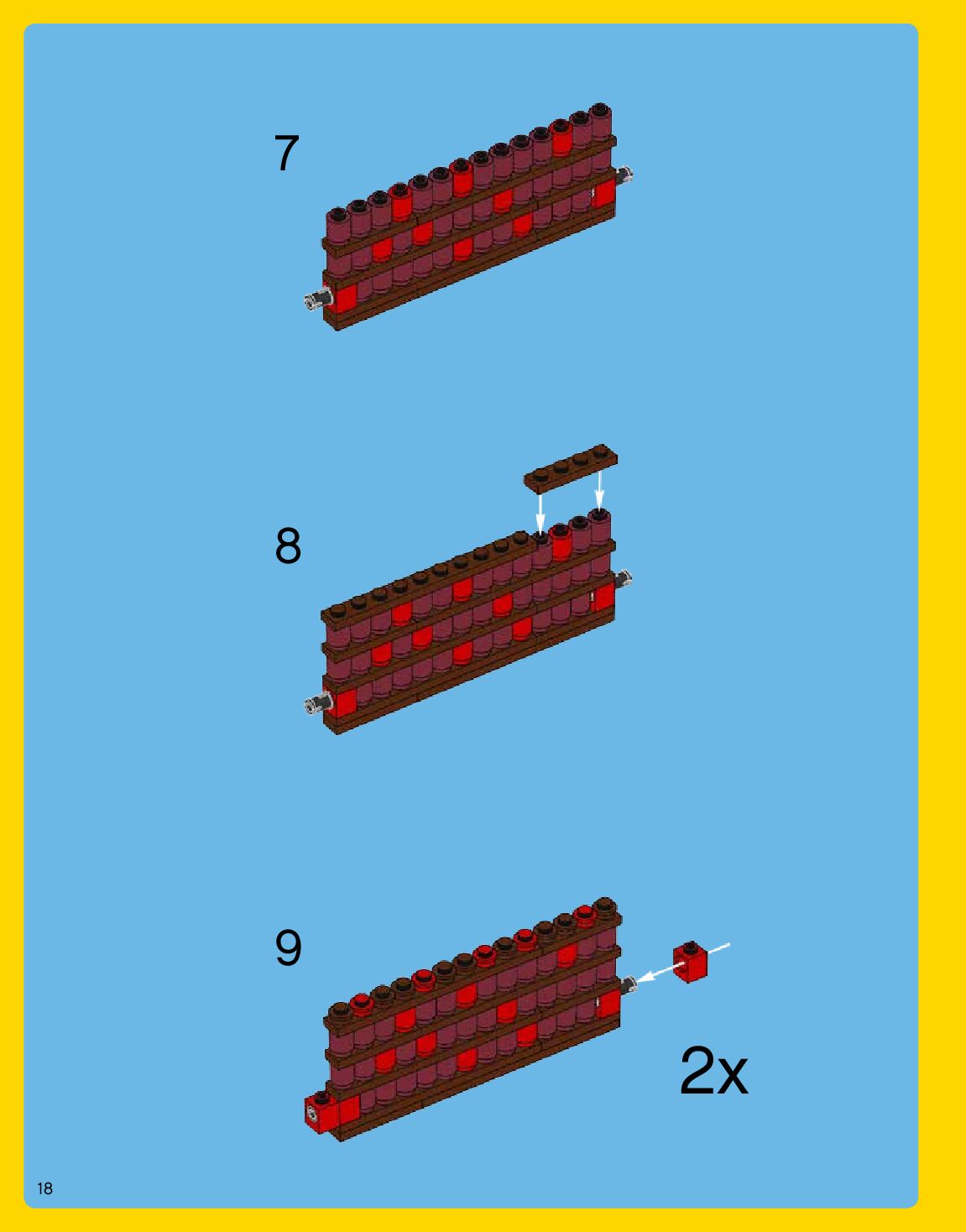 7

8

9

2x

18