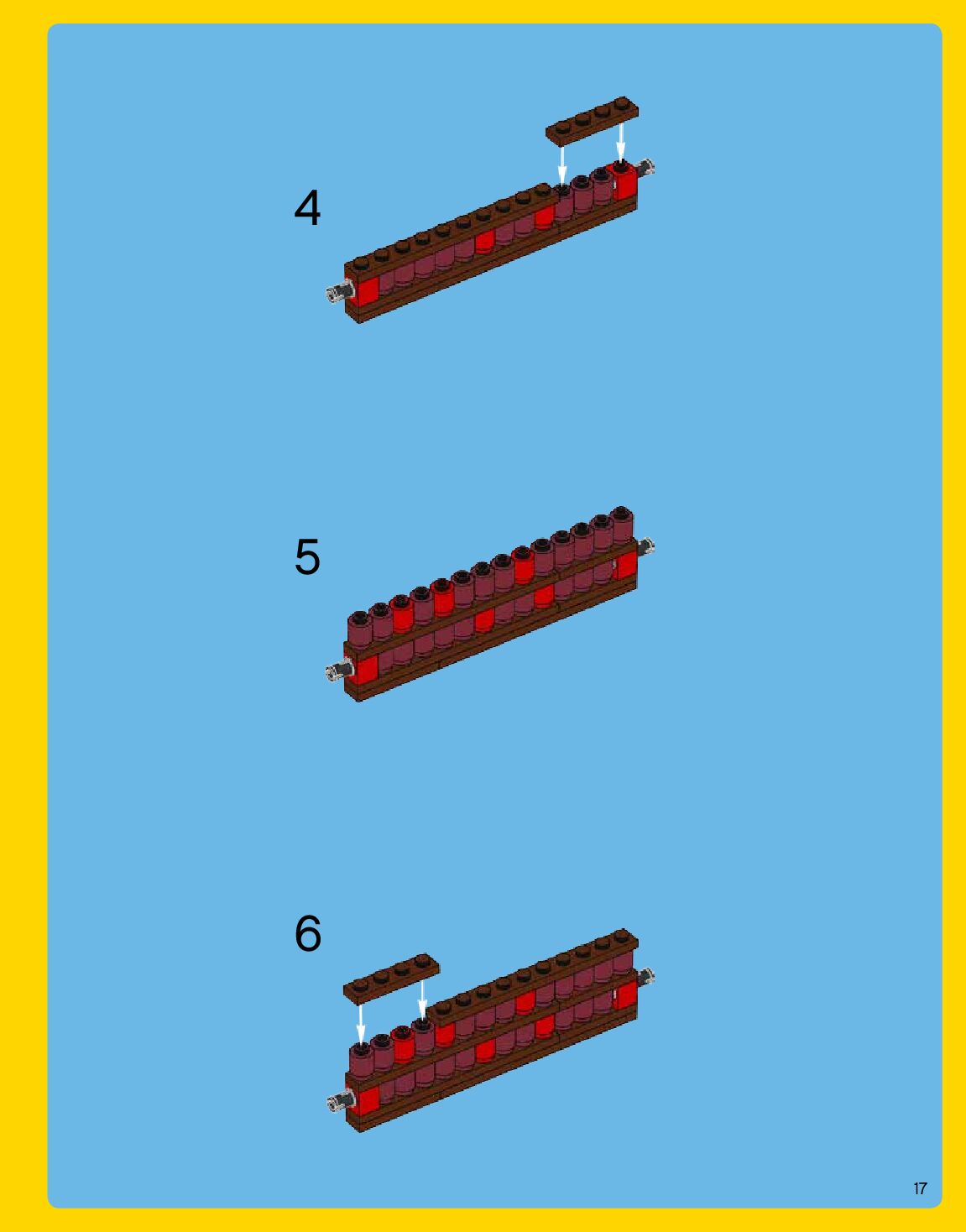 4

5

6

17