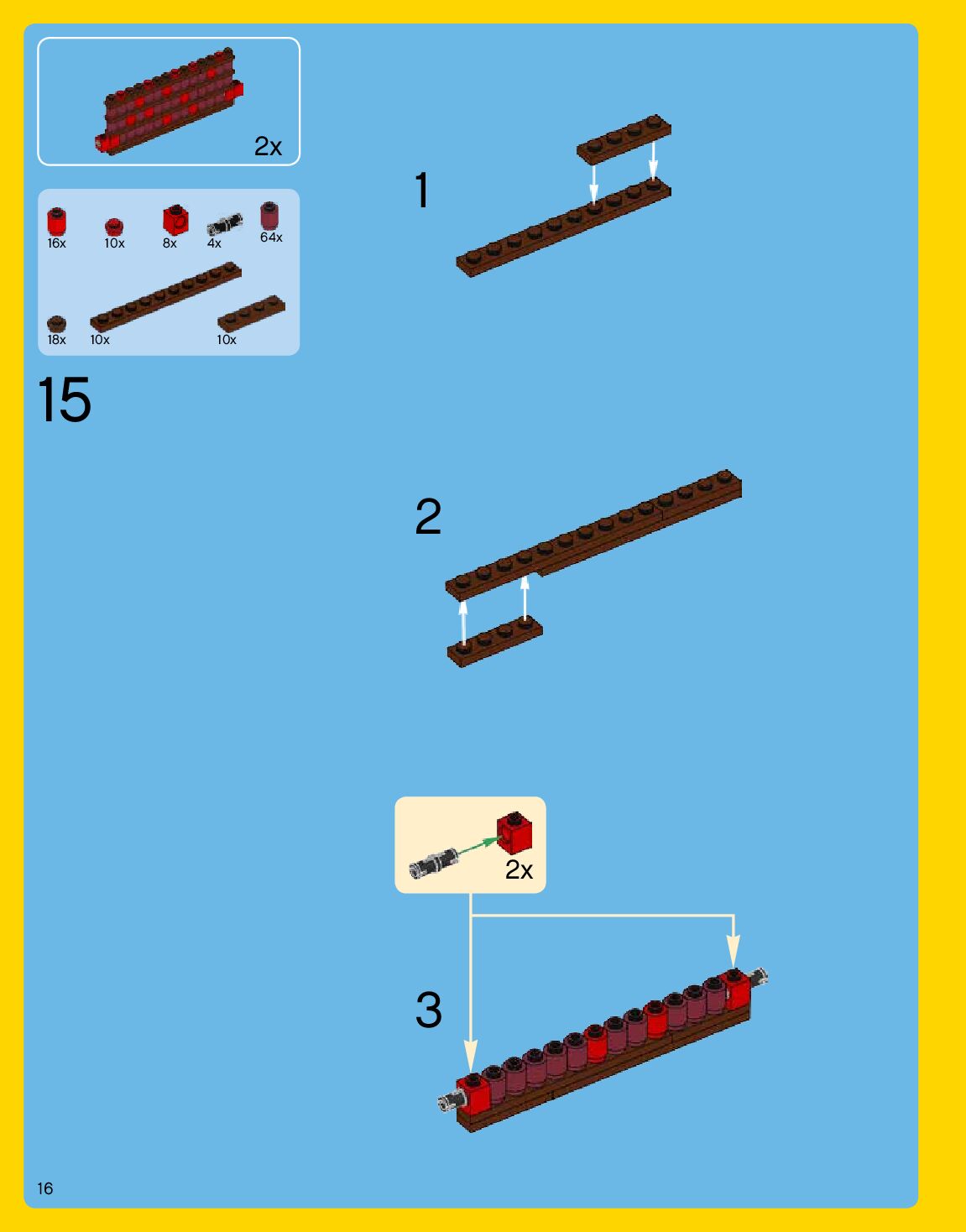 2x

16x 10x 8x 4x 64x

18x 10x 10x

15

1

2

2x

3

16