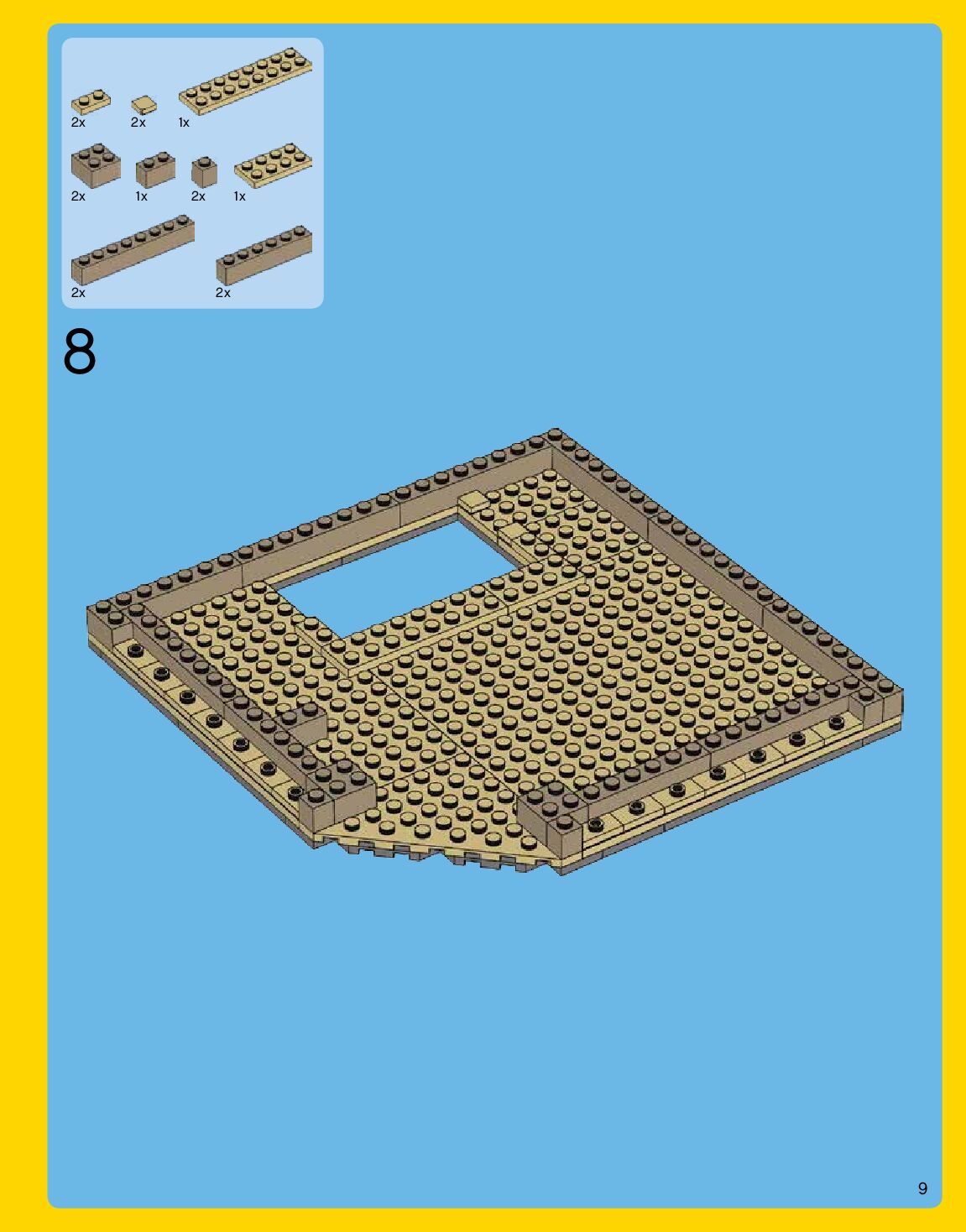 2x 2x 1x

2x 1x 2x 1x

2x 2x

8

9