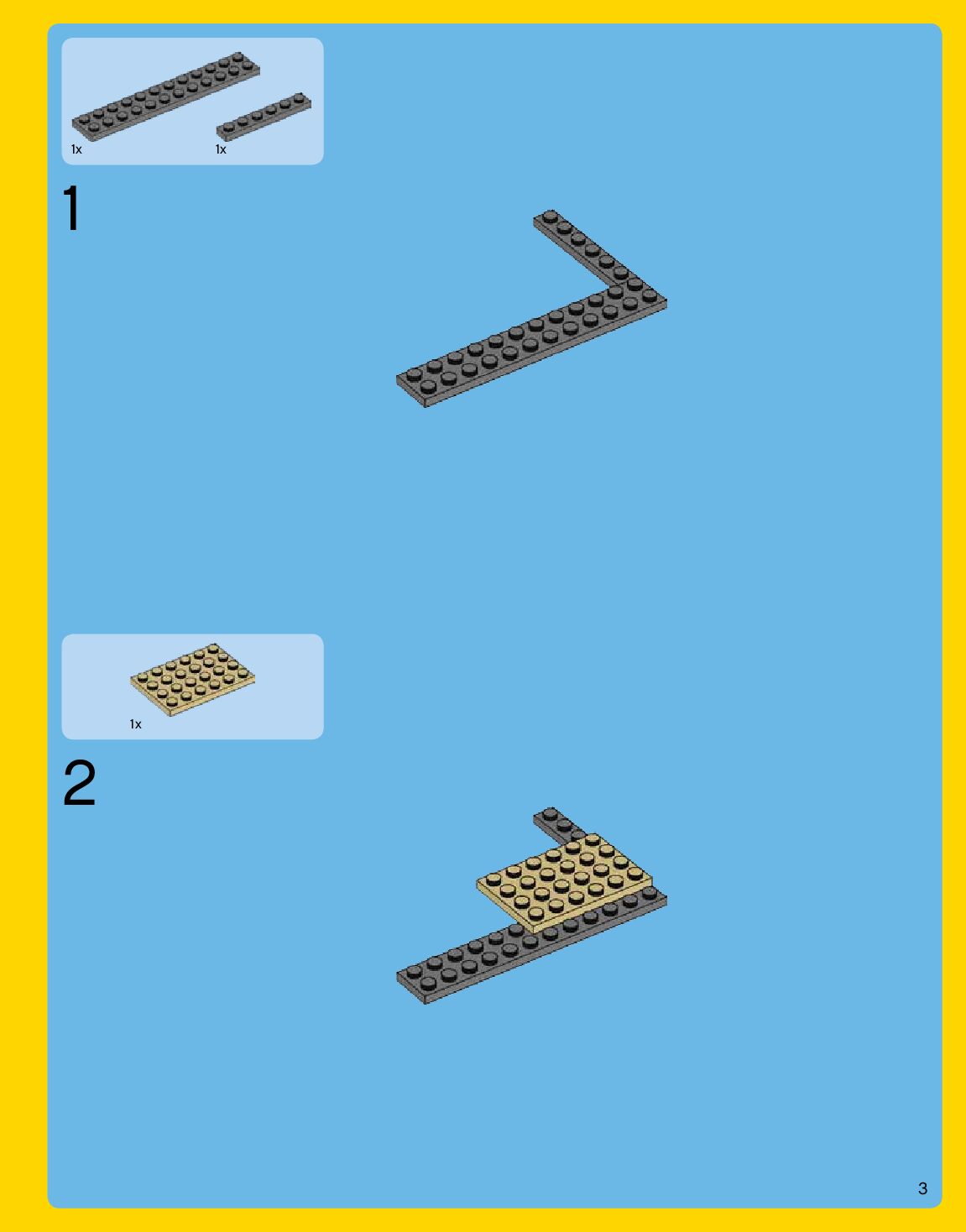 1x
1x

1

1x

2

3