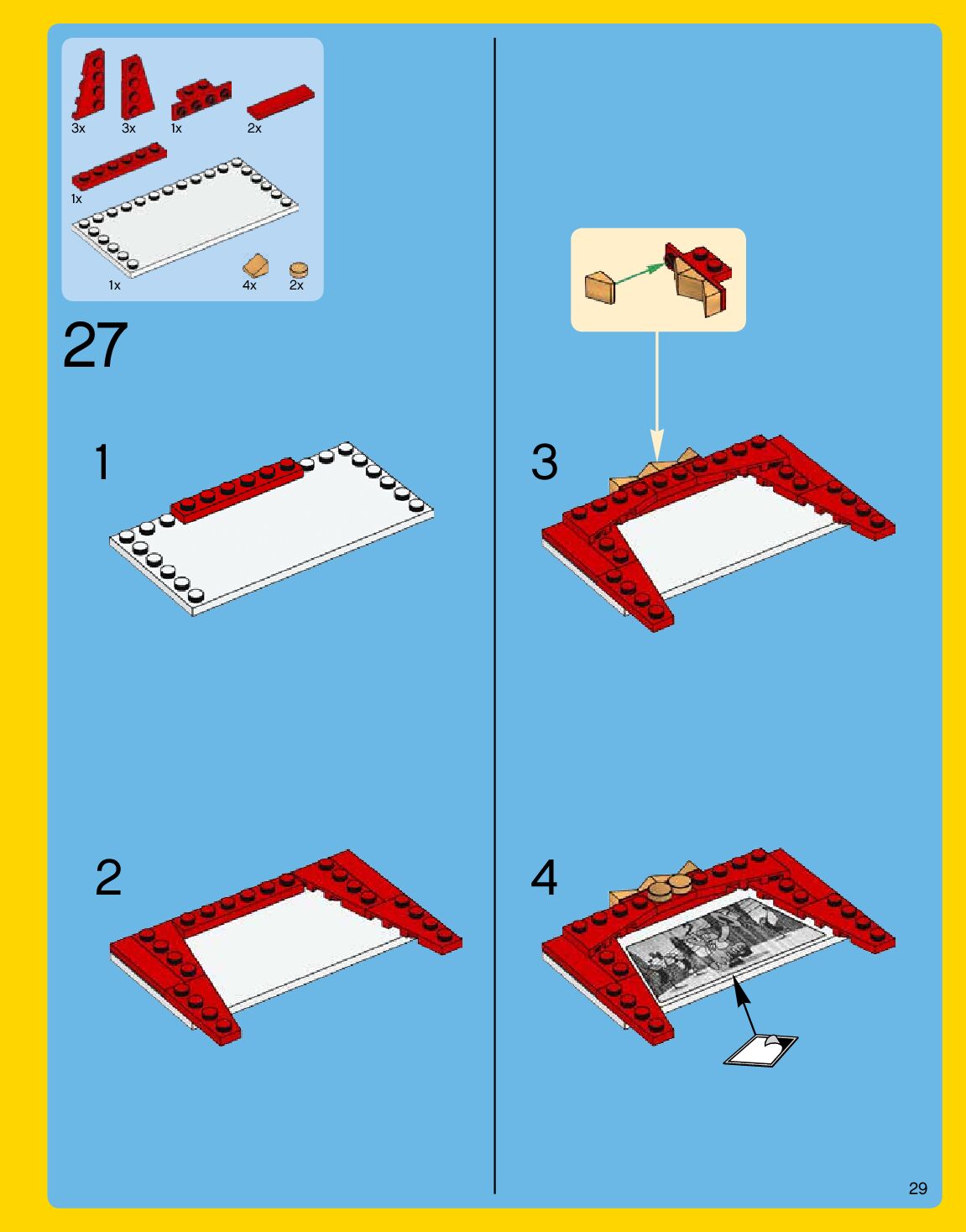 3x 3x 1x 2x

1x

1x 4x 2x

27

1

2

3

4

29