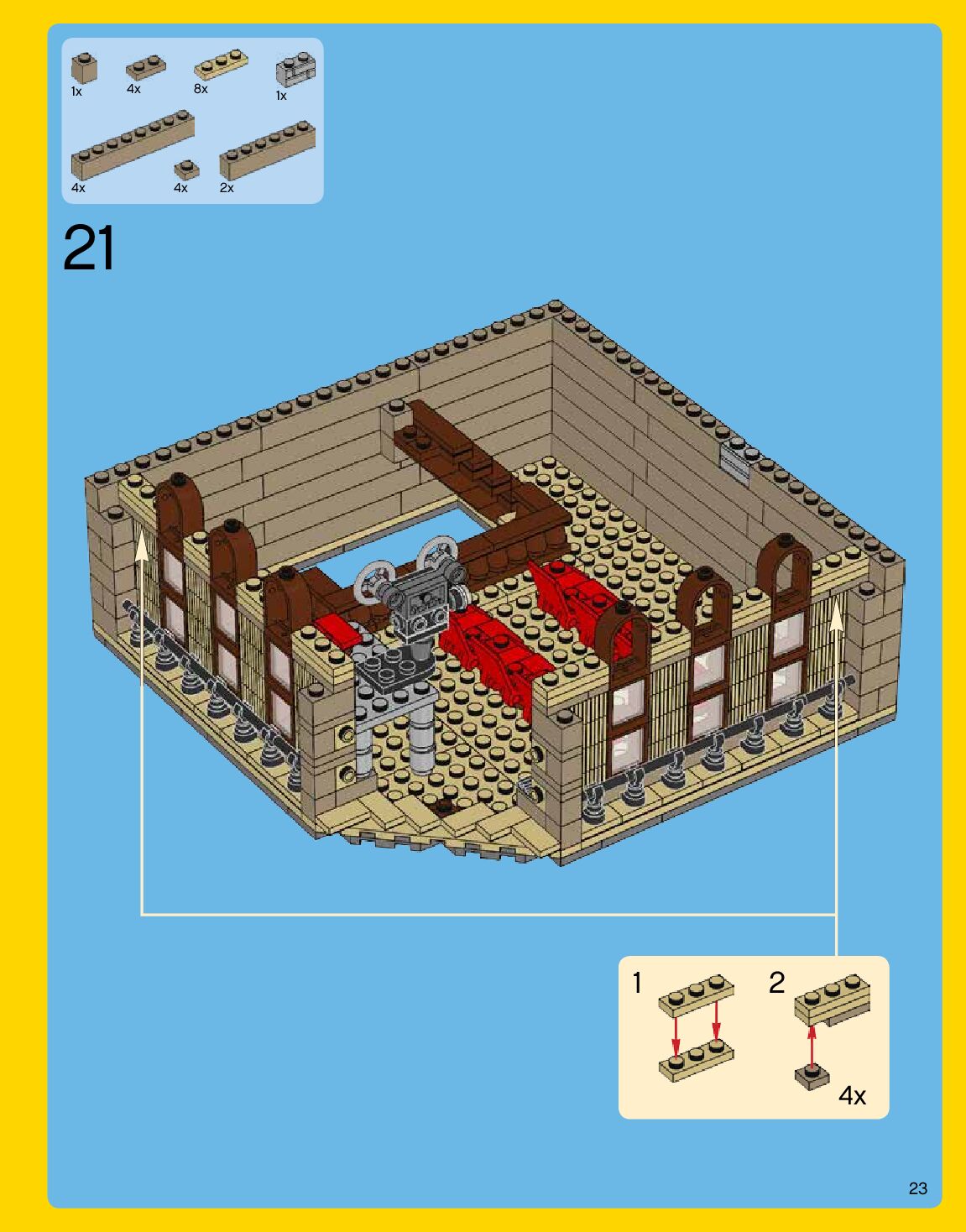 1x 4x 8x 1x

4x 4x 2x

21

1

2

4x

23