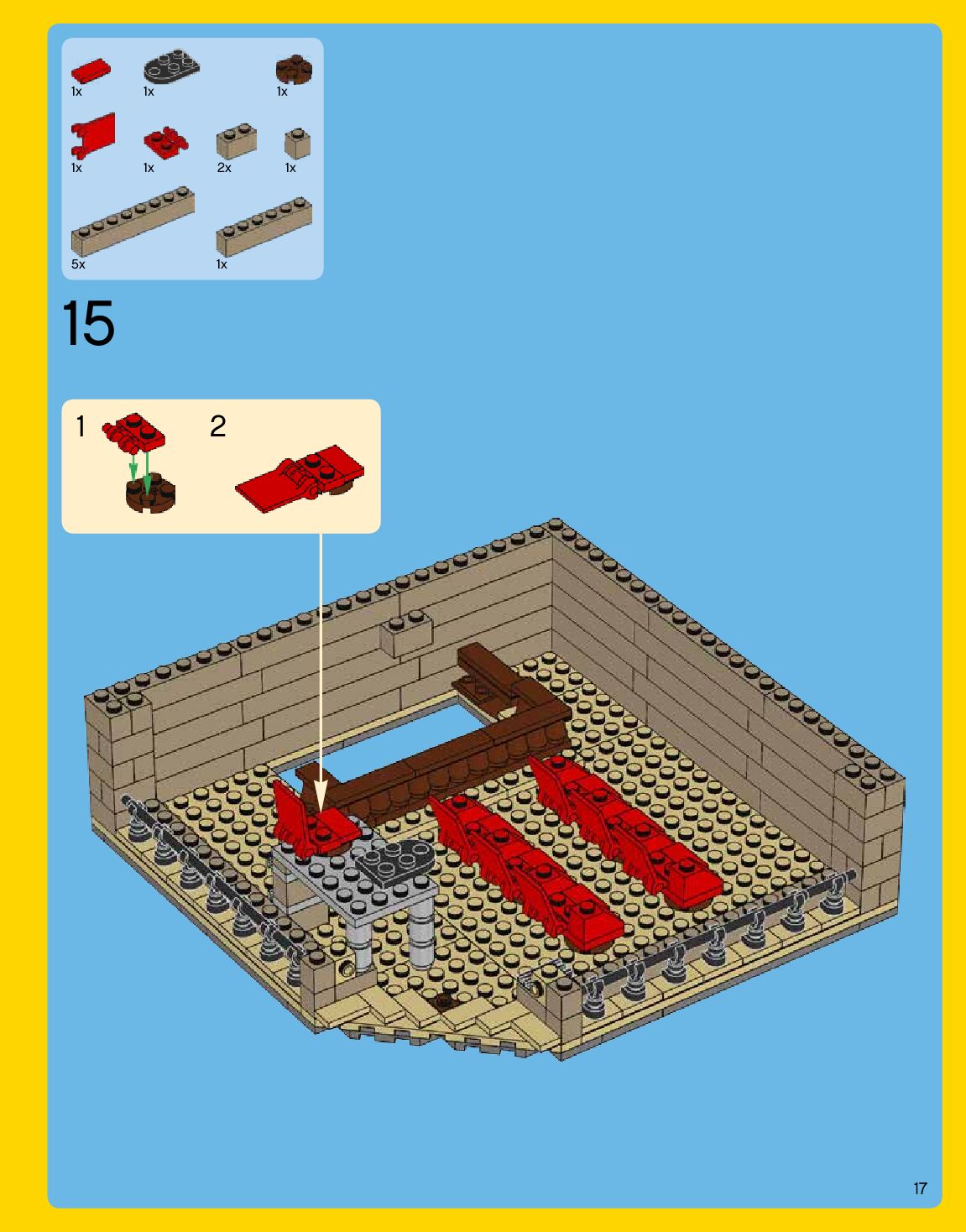 1x
1x
1x
1x
1x
2x
1x
5x
1x

15

1
2

17