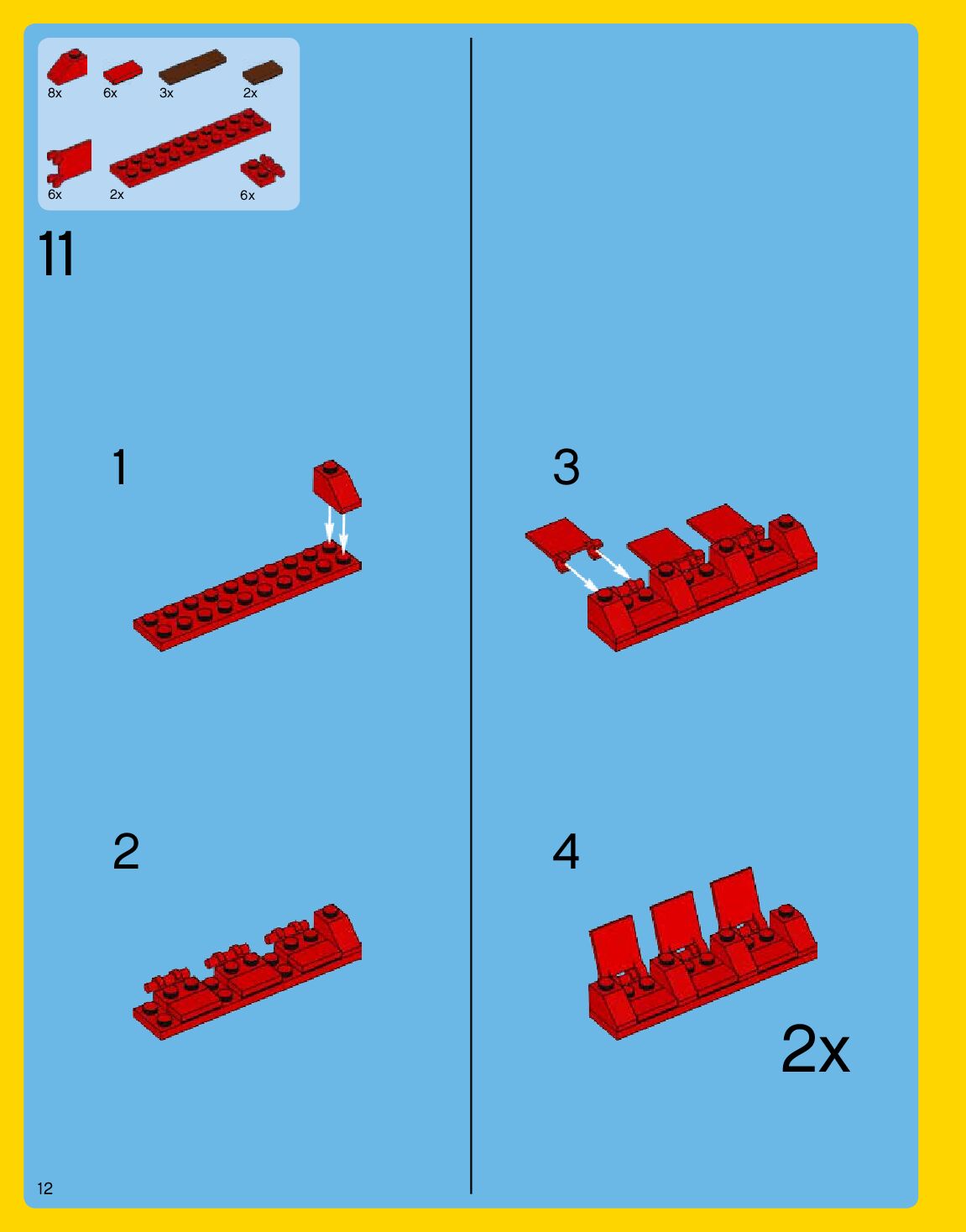 8x 6x 3x 2x

6x 2x 6x

11

1

2

3

4

2x

12