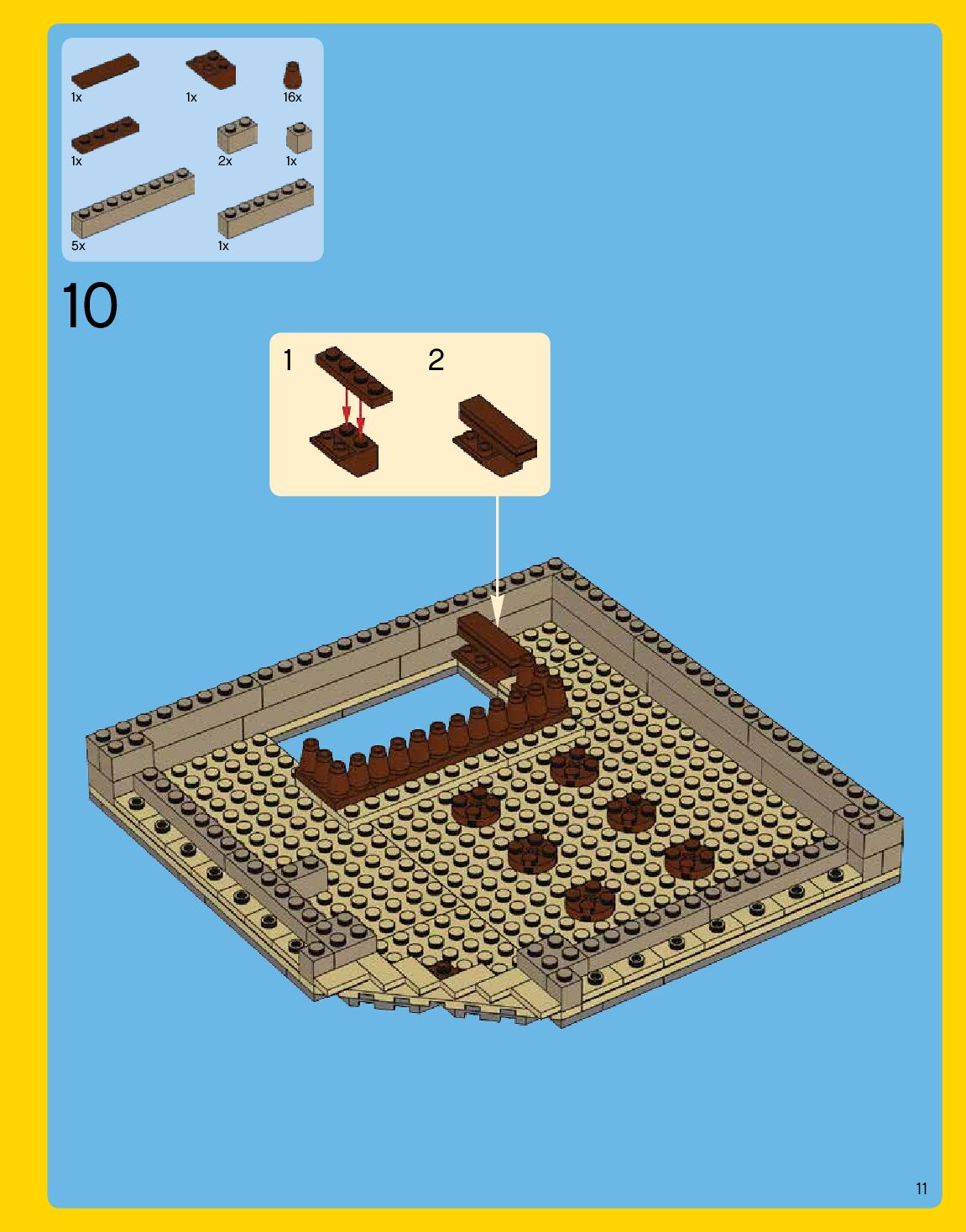 1x 1x 16x

1x 2x 1x

5x 1x

10

1 2

11