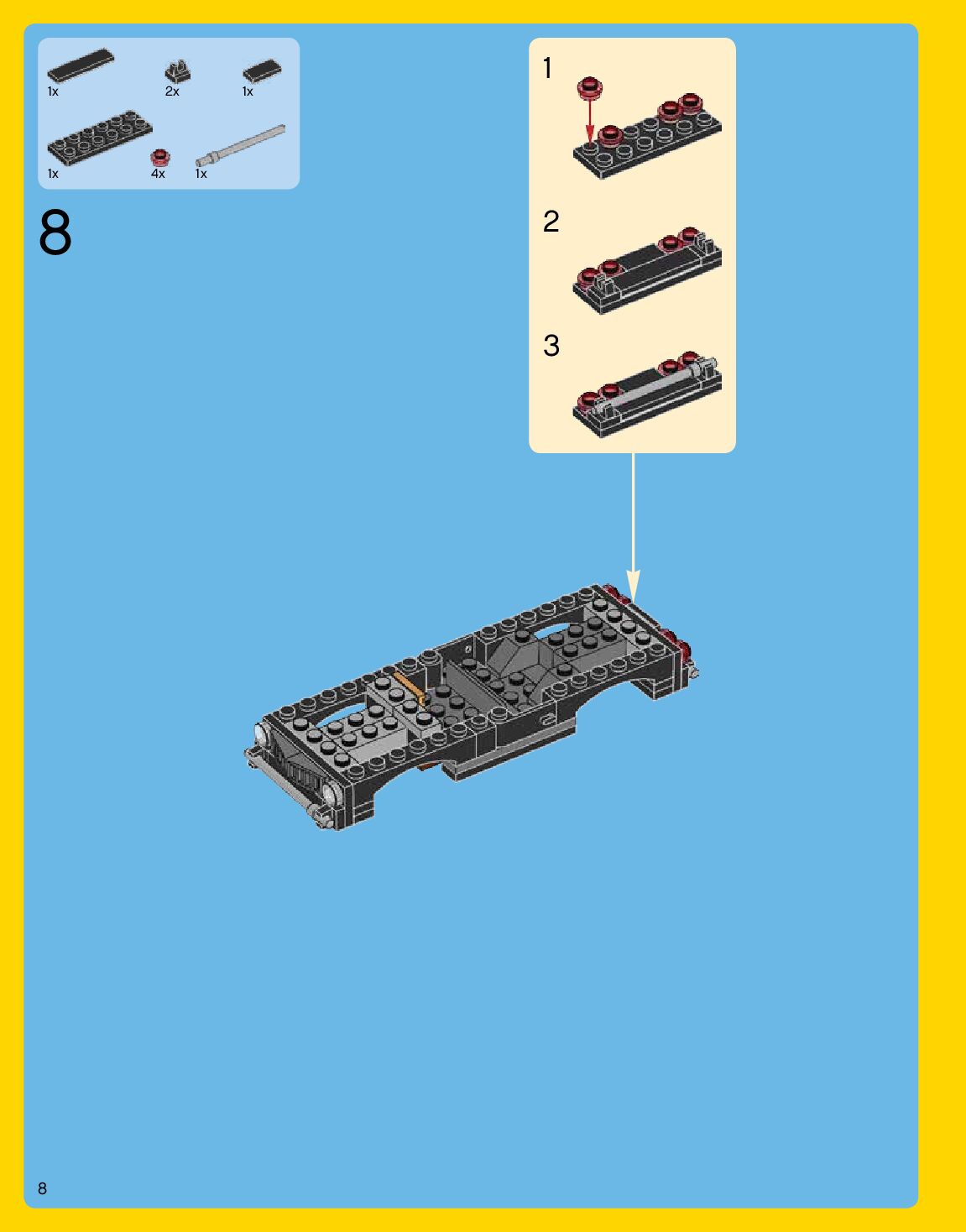 1x
2x
1x
1x
4x
1x

8

1

2

3

8