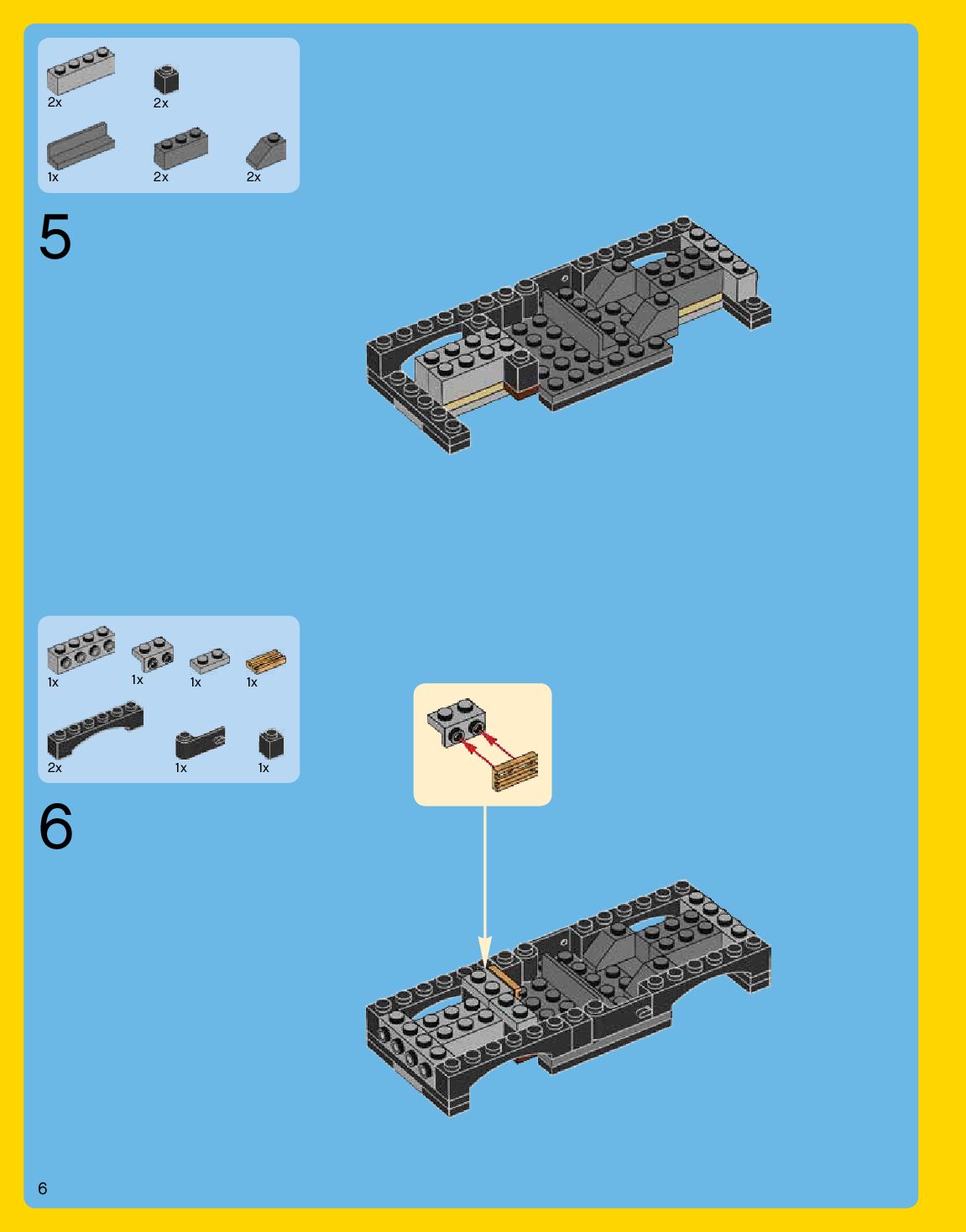 2x
2x
1x
2x
2x

5

1x
1x
1x
1x
2x
1x
1x

6

6