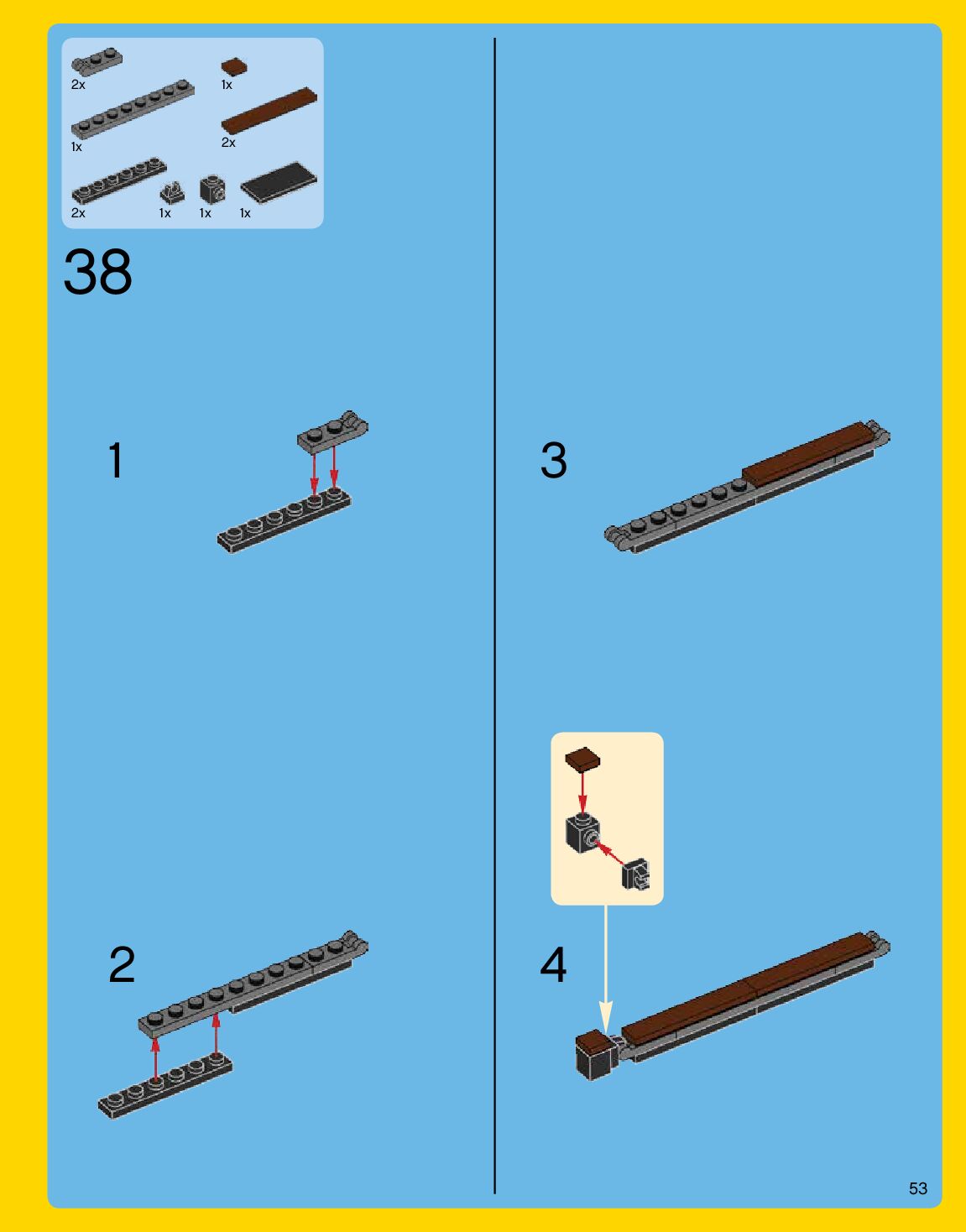 2x
1x
1x
2x
2x
1x
1x
1x

38

1

2

3

4

53