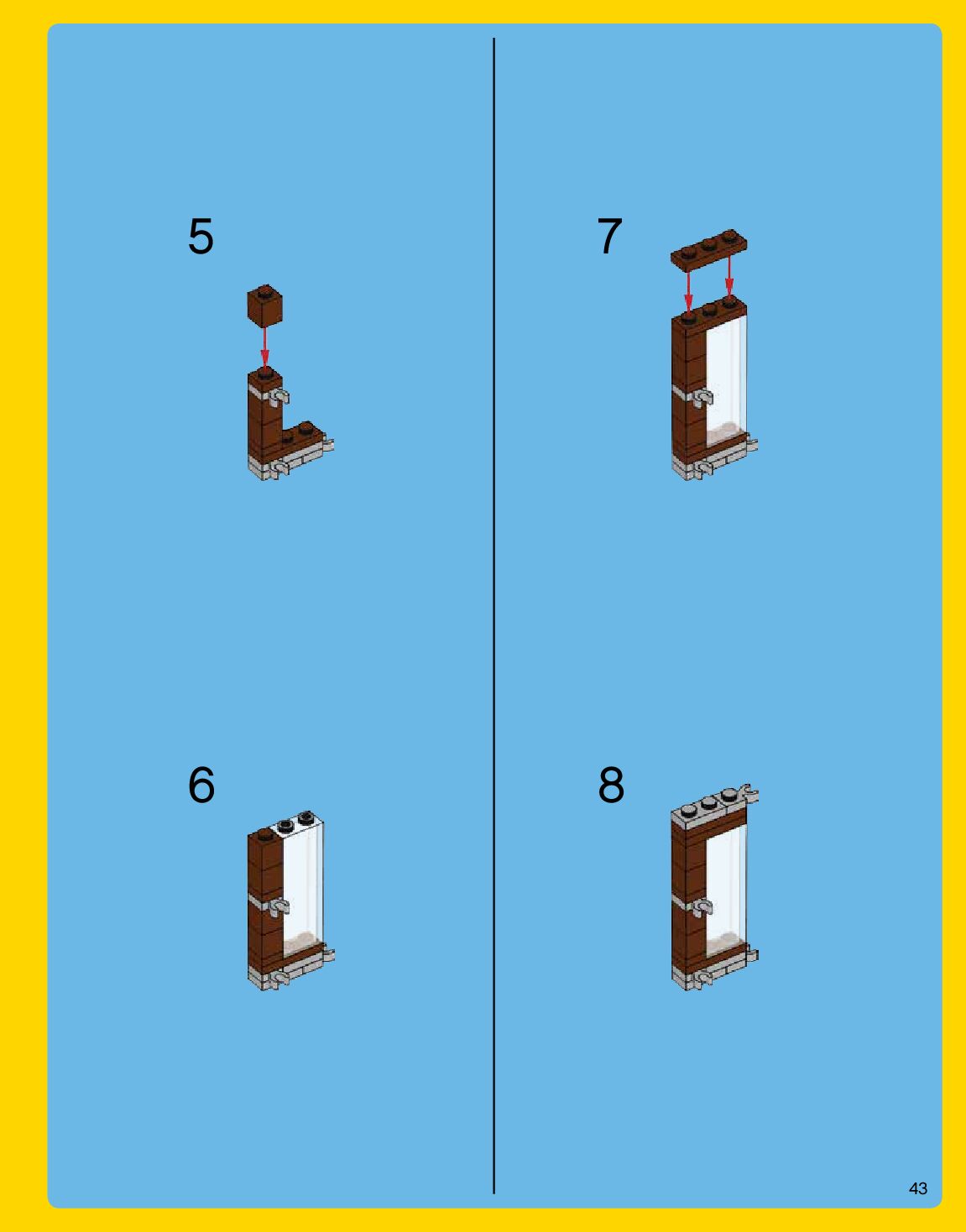 5

6

7

8

43