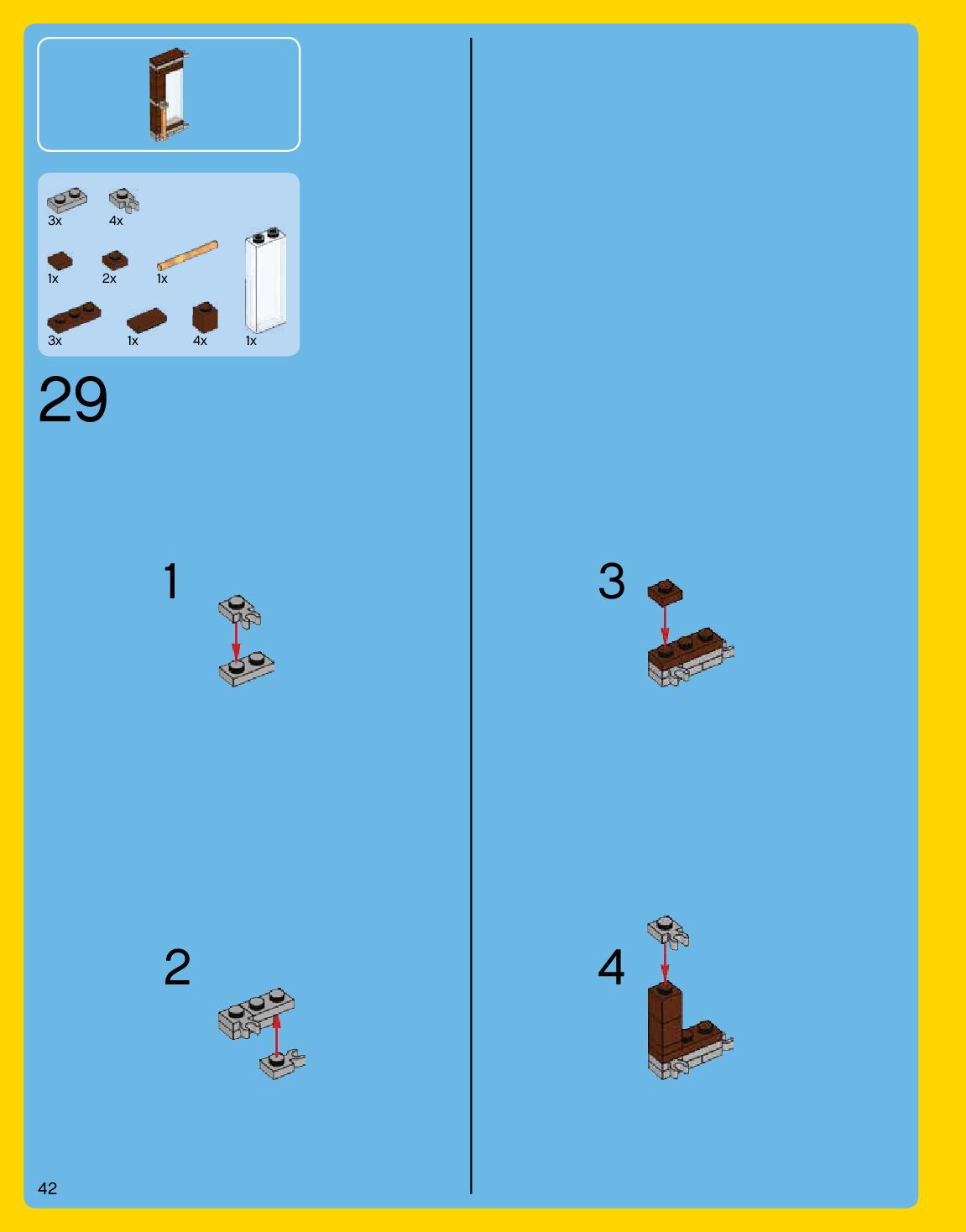 3x
4x
1x
2x
1x
3x
1x
4x
1x

29

1

2

3

4

42