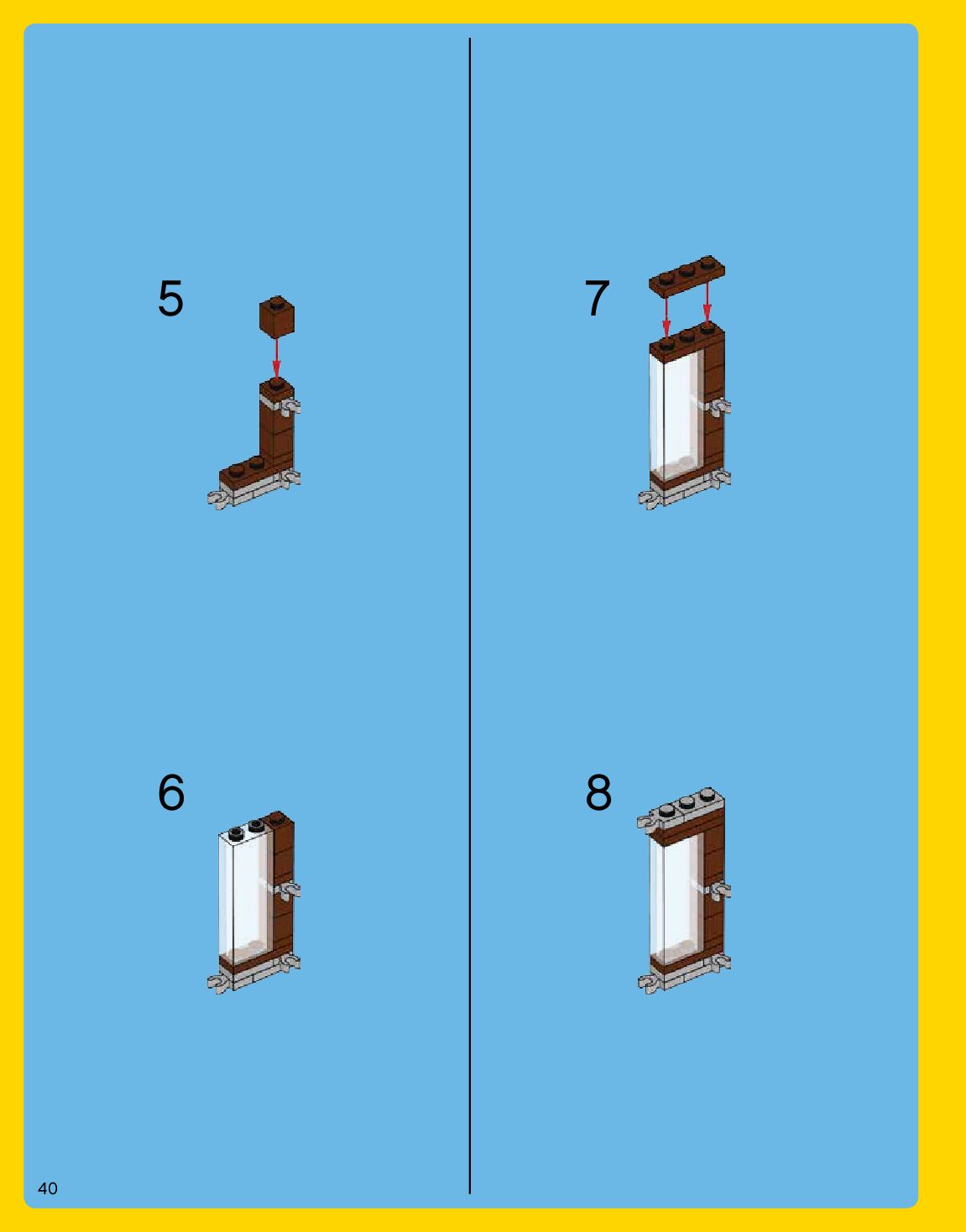 5

6

7

8

40