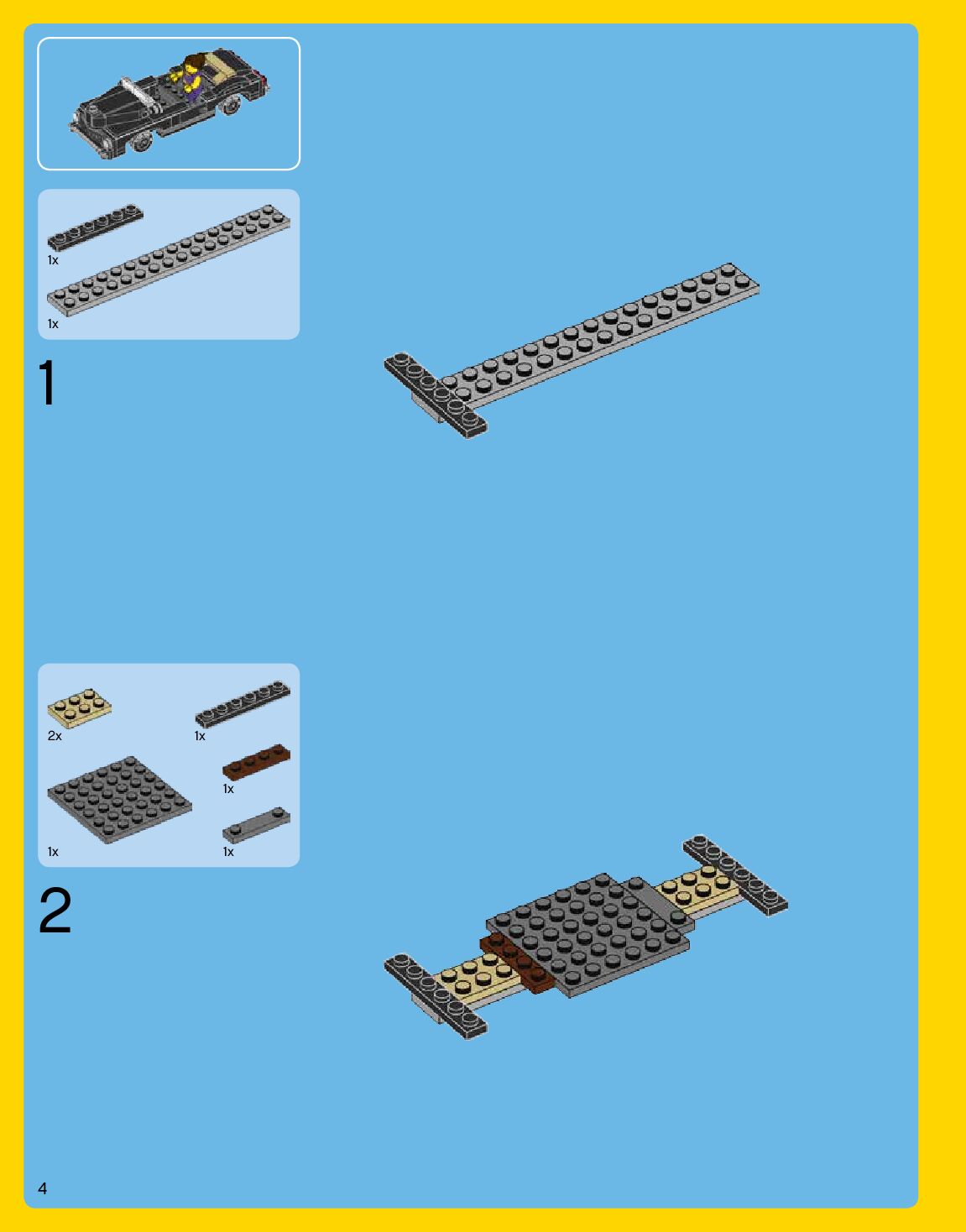 1x

1x

1

2x

1x

1x

1x

1x

2

4