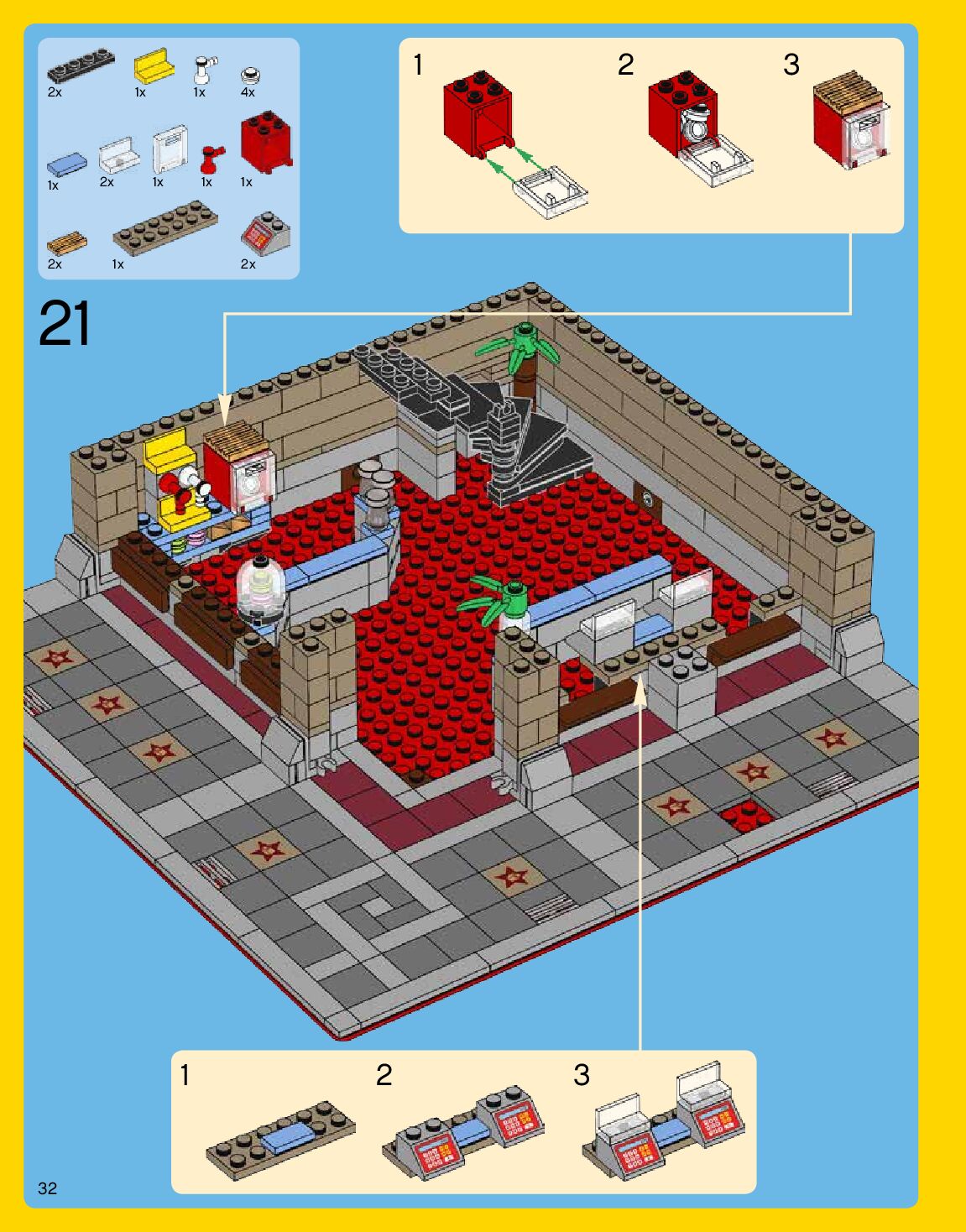 2x
1x
1x
4x
1x
2x
1x
1x
1x
2x
1x
2x

1
2
3

21

1
2
3

32