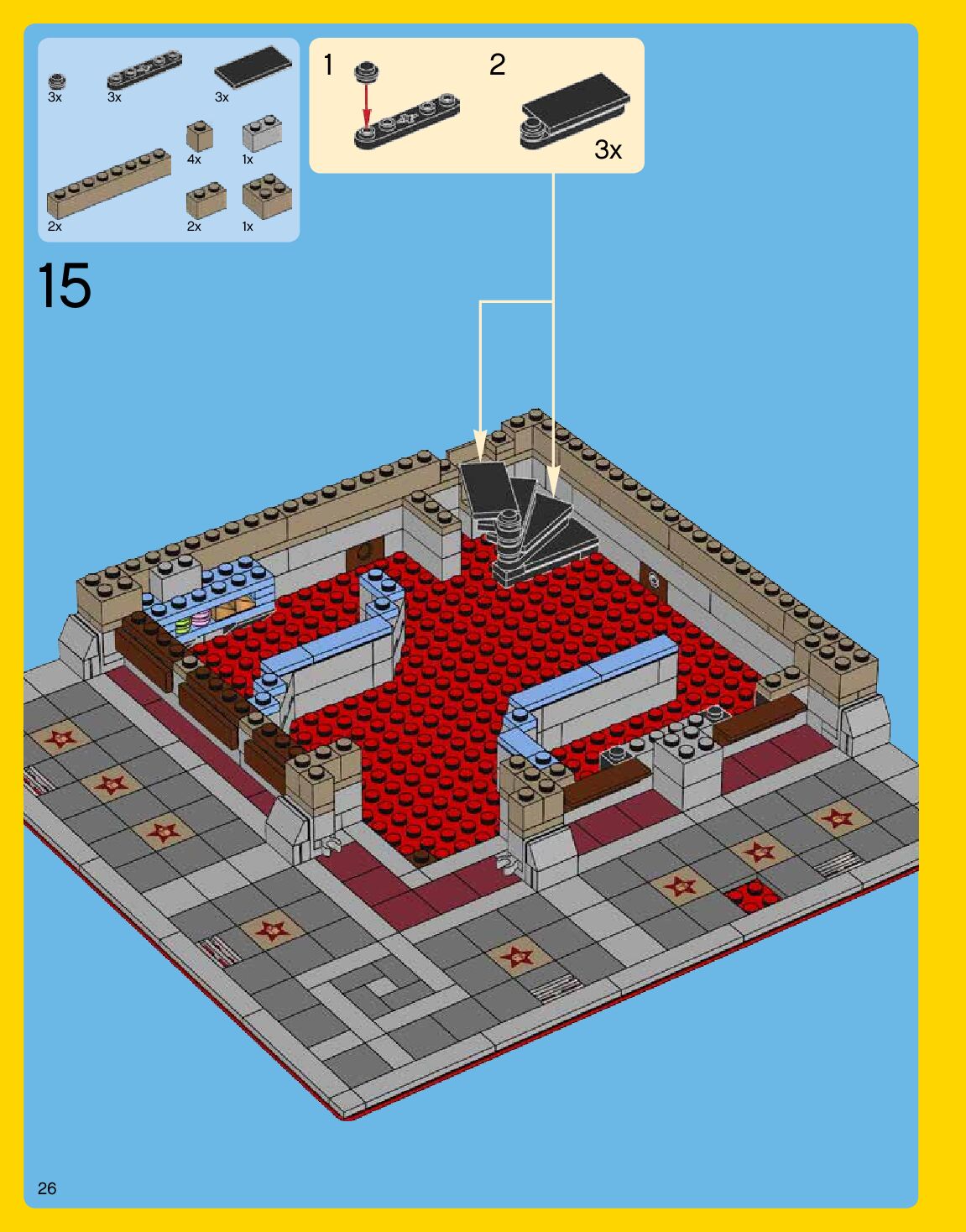 3x
3x
3x
4x
1x
2x
2x
1x

1
2
3x

15

26