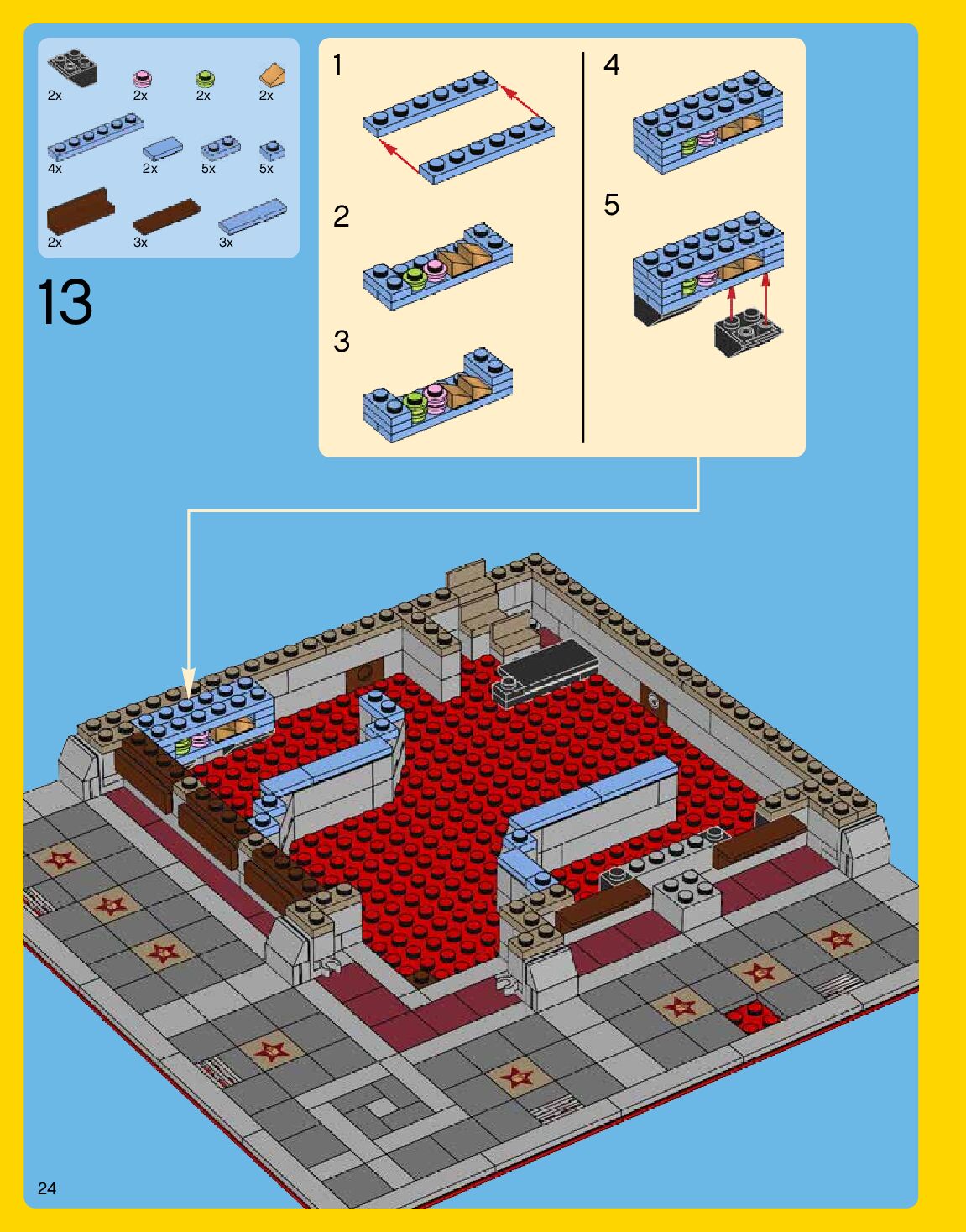 2x
2x
2x
2x
4x
2x
5x
5x
2x
3x
3x

13

1
2
3
4
5

24