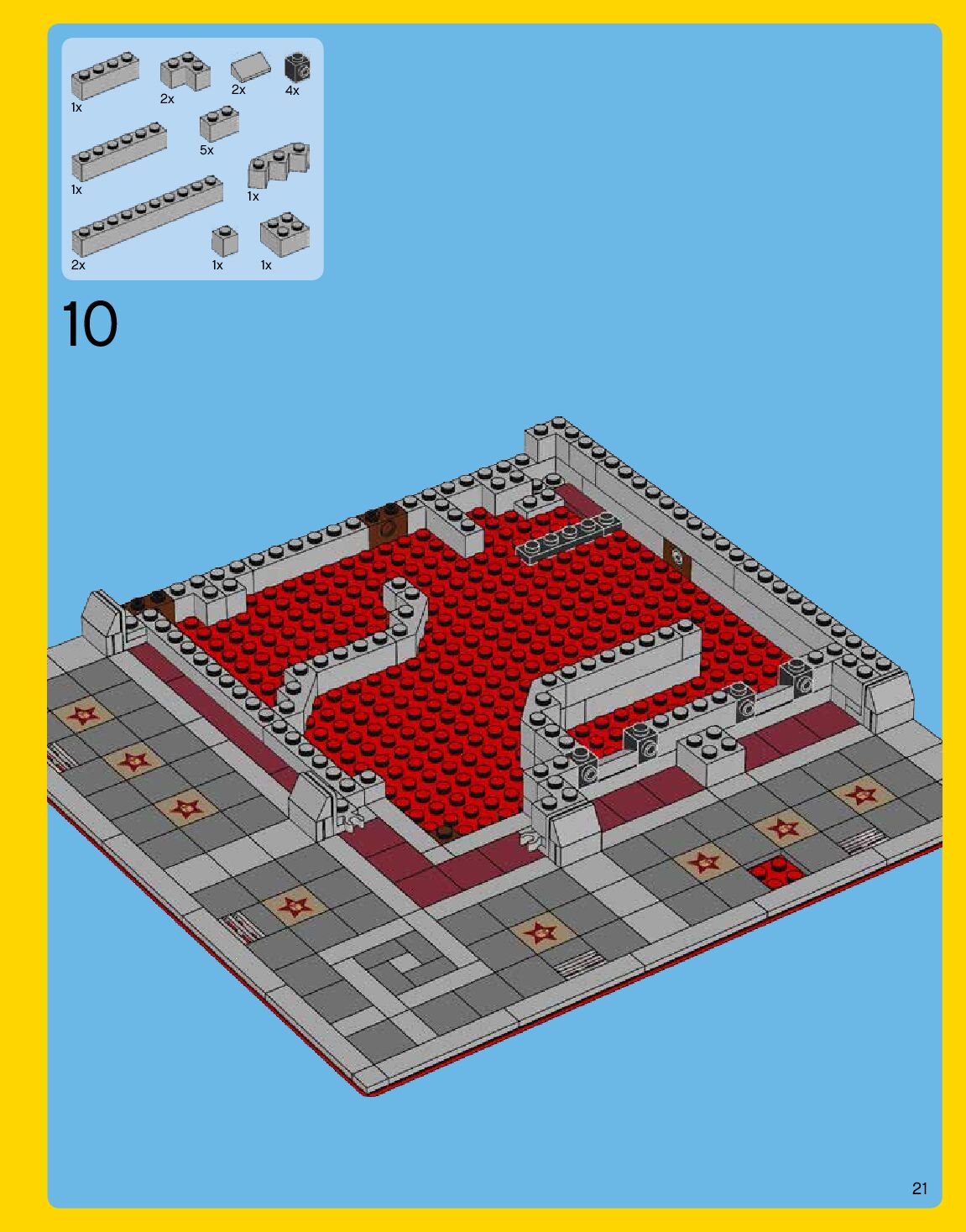 1x
2x
2x
4x
5x
1x
1x
2x
1x
1x

10

21