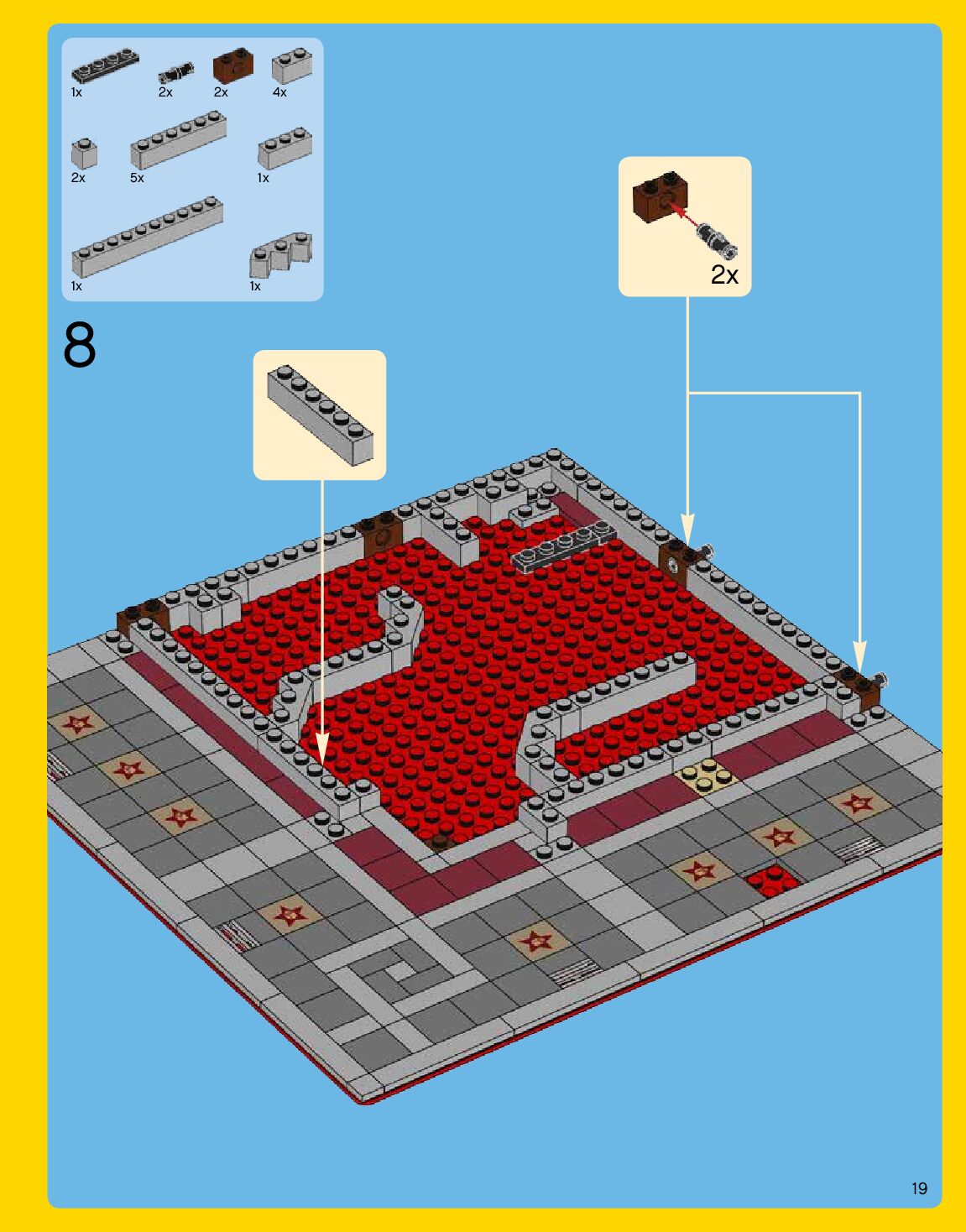 1x 2x 2x 4x
2x 5x 1x
1x 1x

8

2x

19