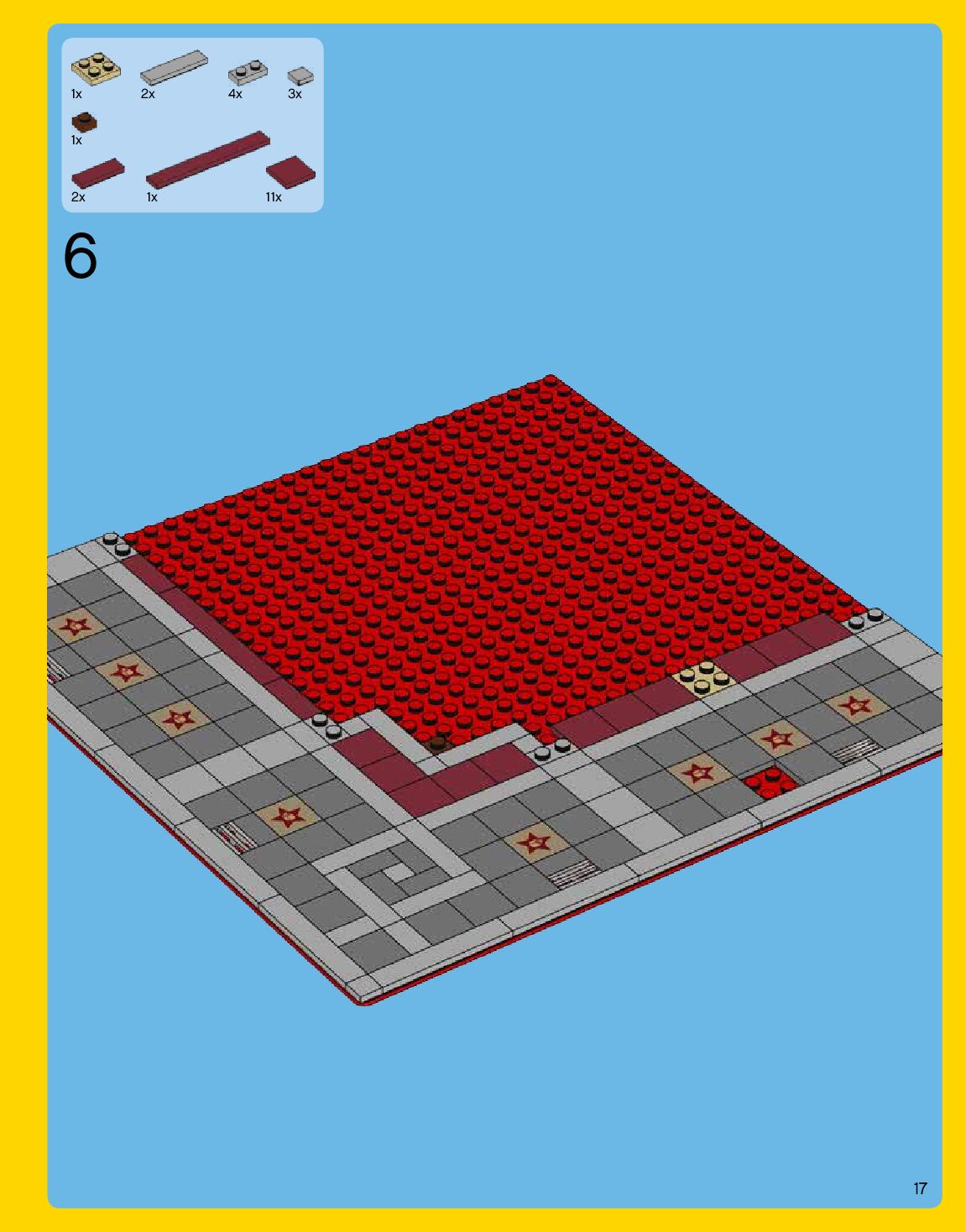 1x 2x 4x 3x

1x

2x 1x 11x

6

17