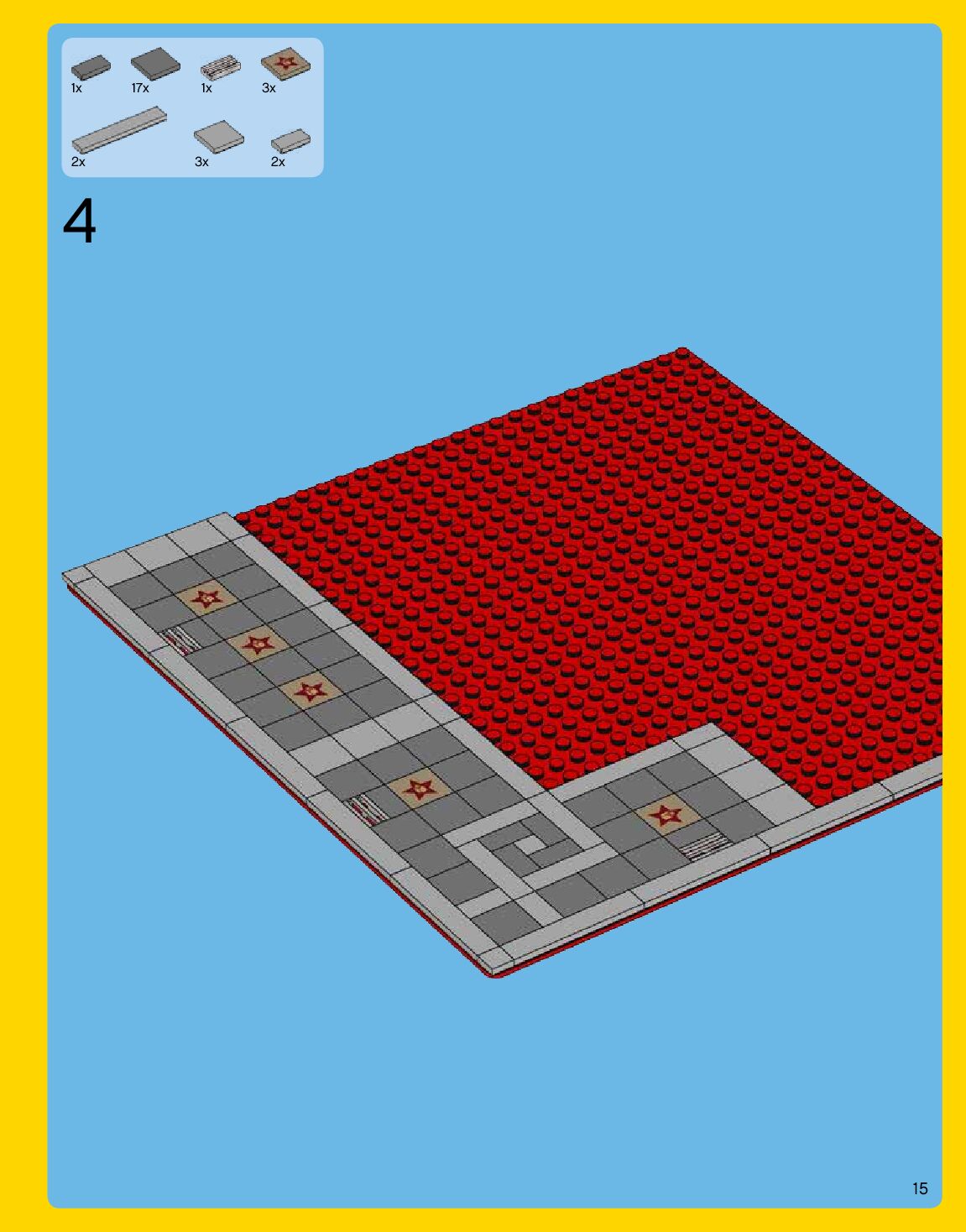 1x 17x 1x 3x

2x 3x 2x

4

15