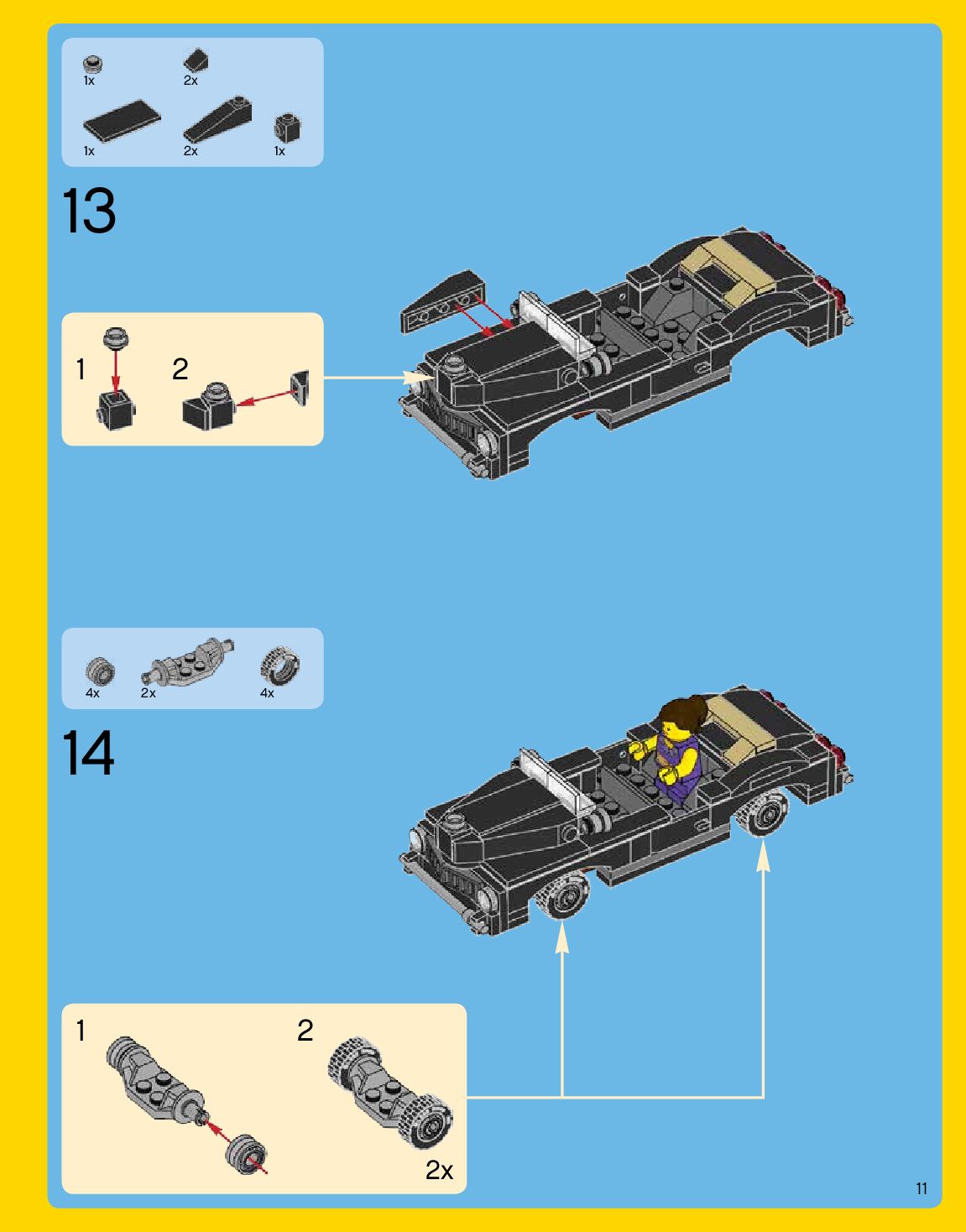 1x 2x
1x 2x 1x

13

1 2

4x 2x 4x

14

1 2

2x

11