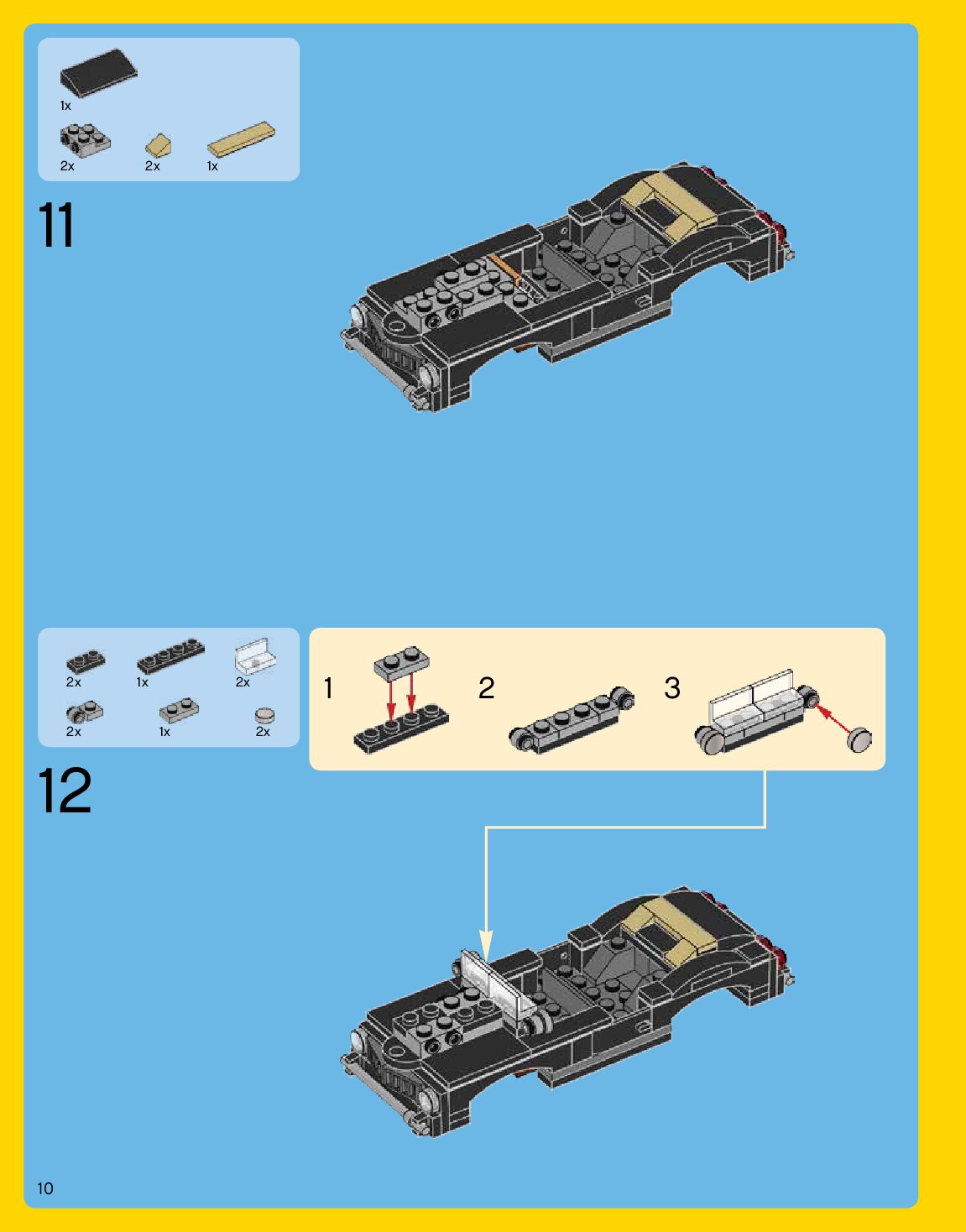 1x

2x 2x 1x

11

2x 1x 2x

2x 1x 2x

12

1

2

3

10