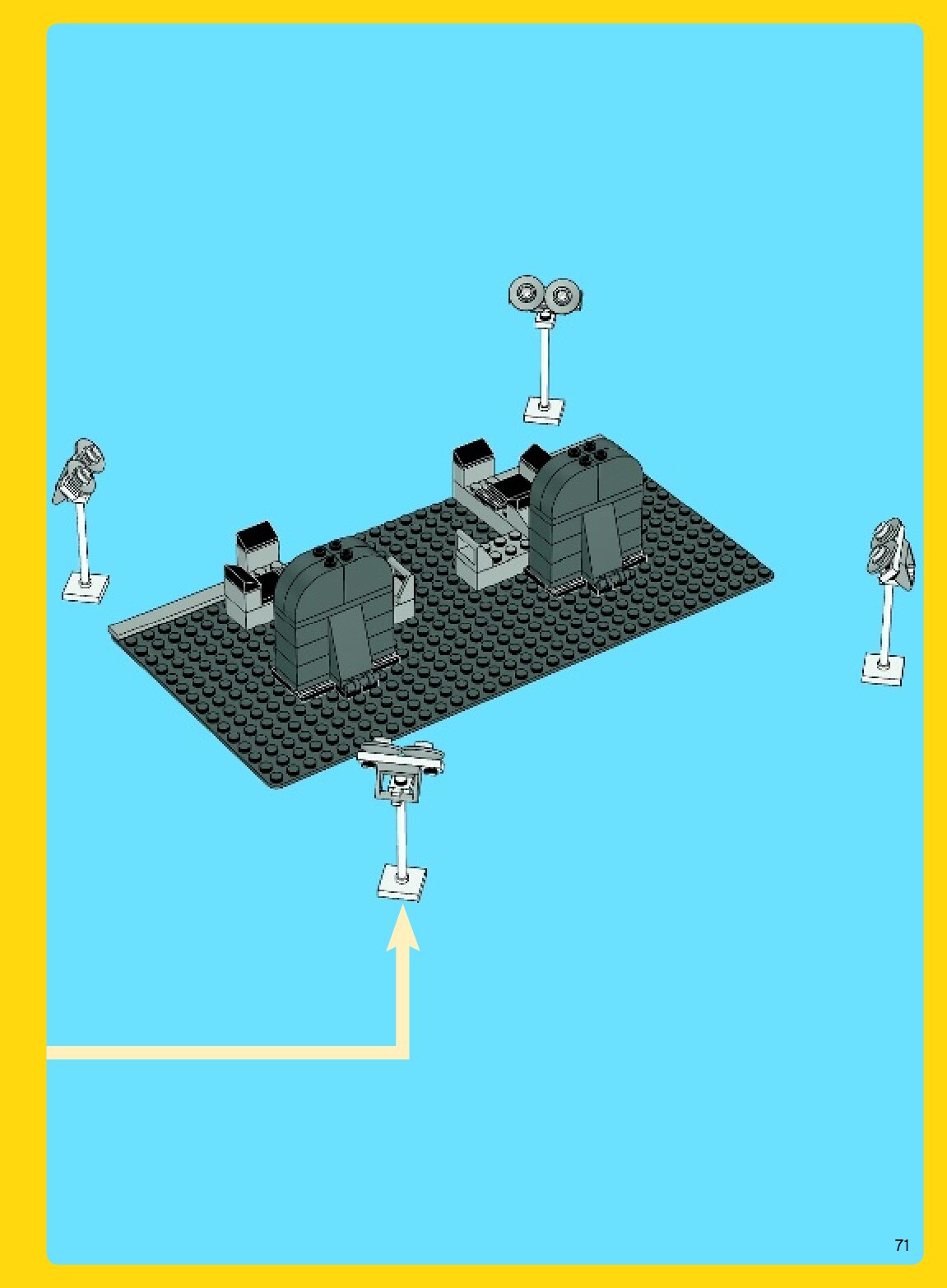 71