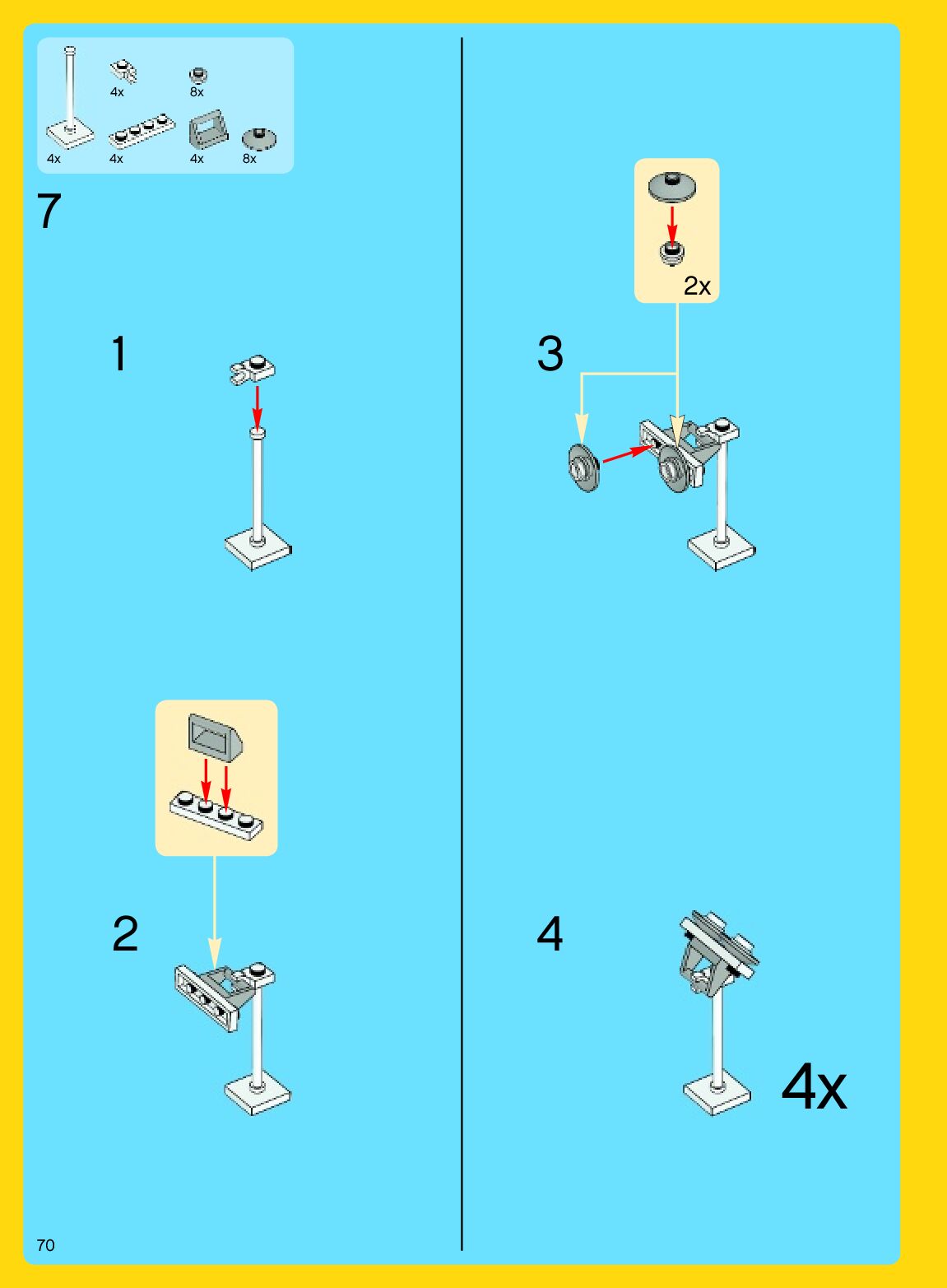 4x
8x
4x
4x
4x
8x

7

1

2

2x

3

4

4x

70