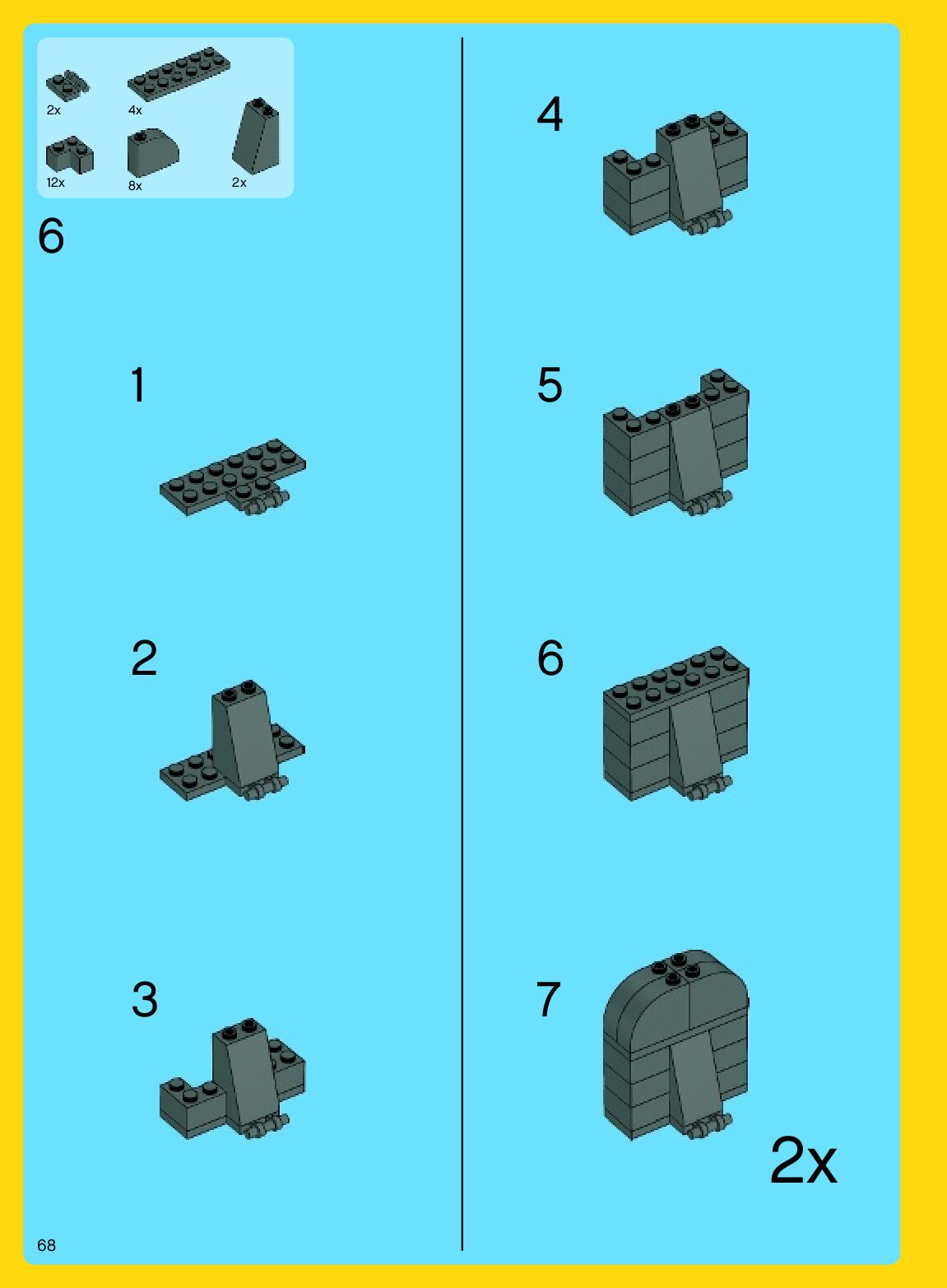 2x
4x
12x
8x
2x

6

1

2

3

4

5

6

7

2x

68