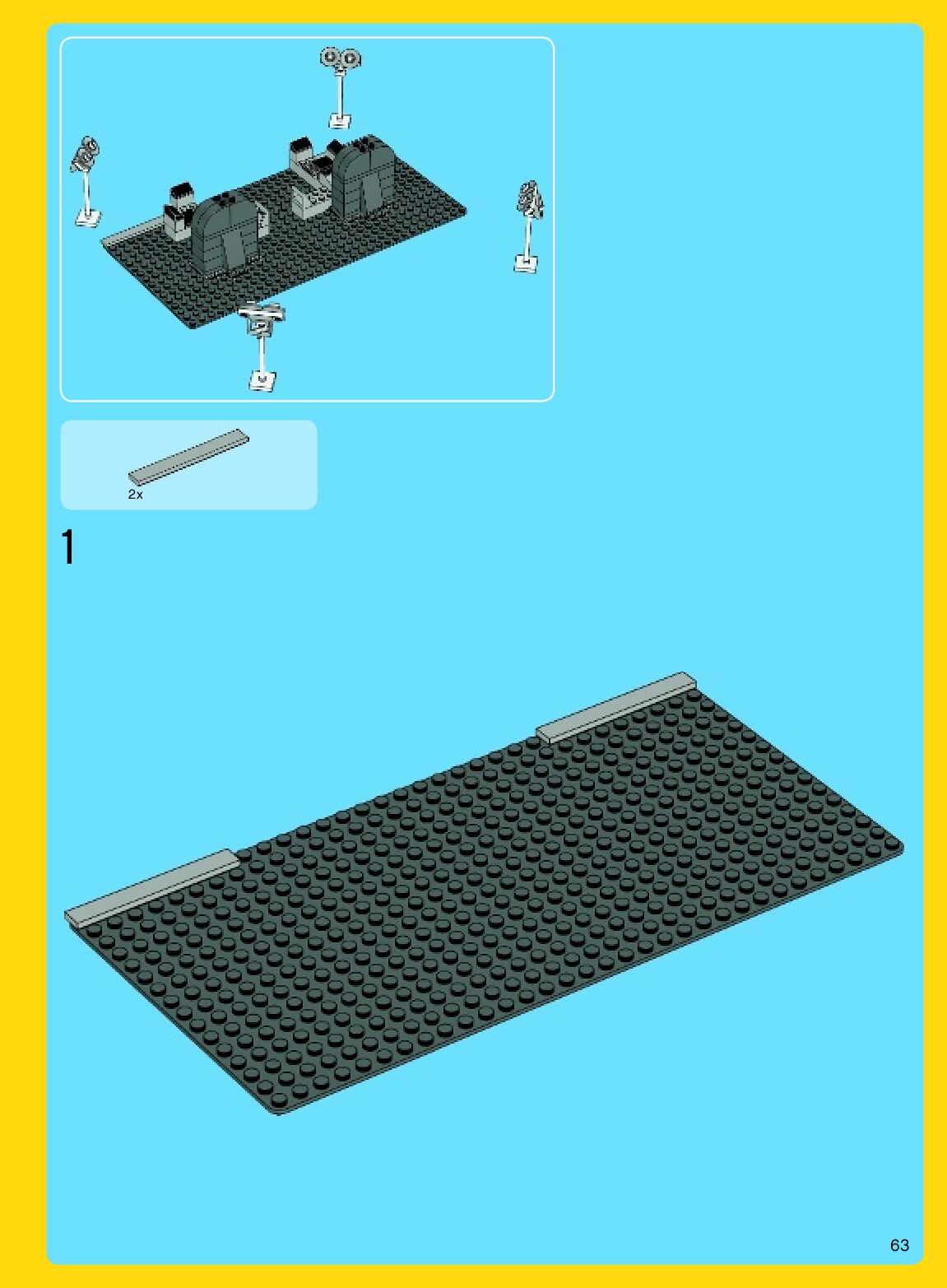 2x

1

63