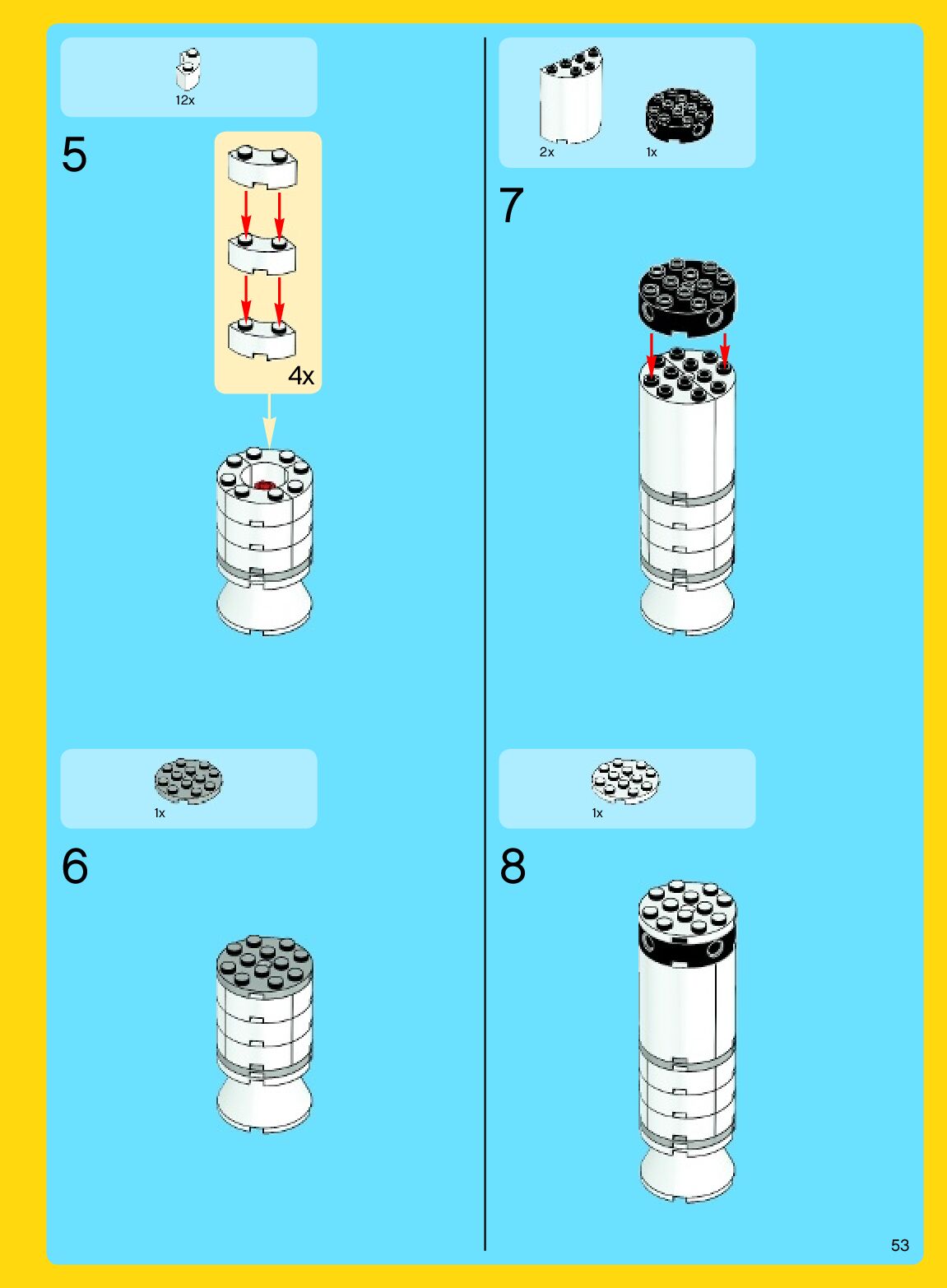 12x

5

4x

1x

6

2x

1x

7

1x

8

53