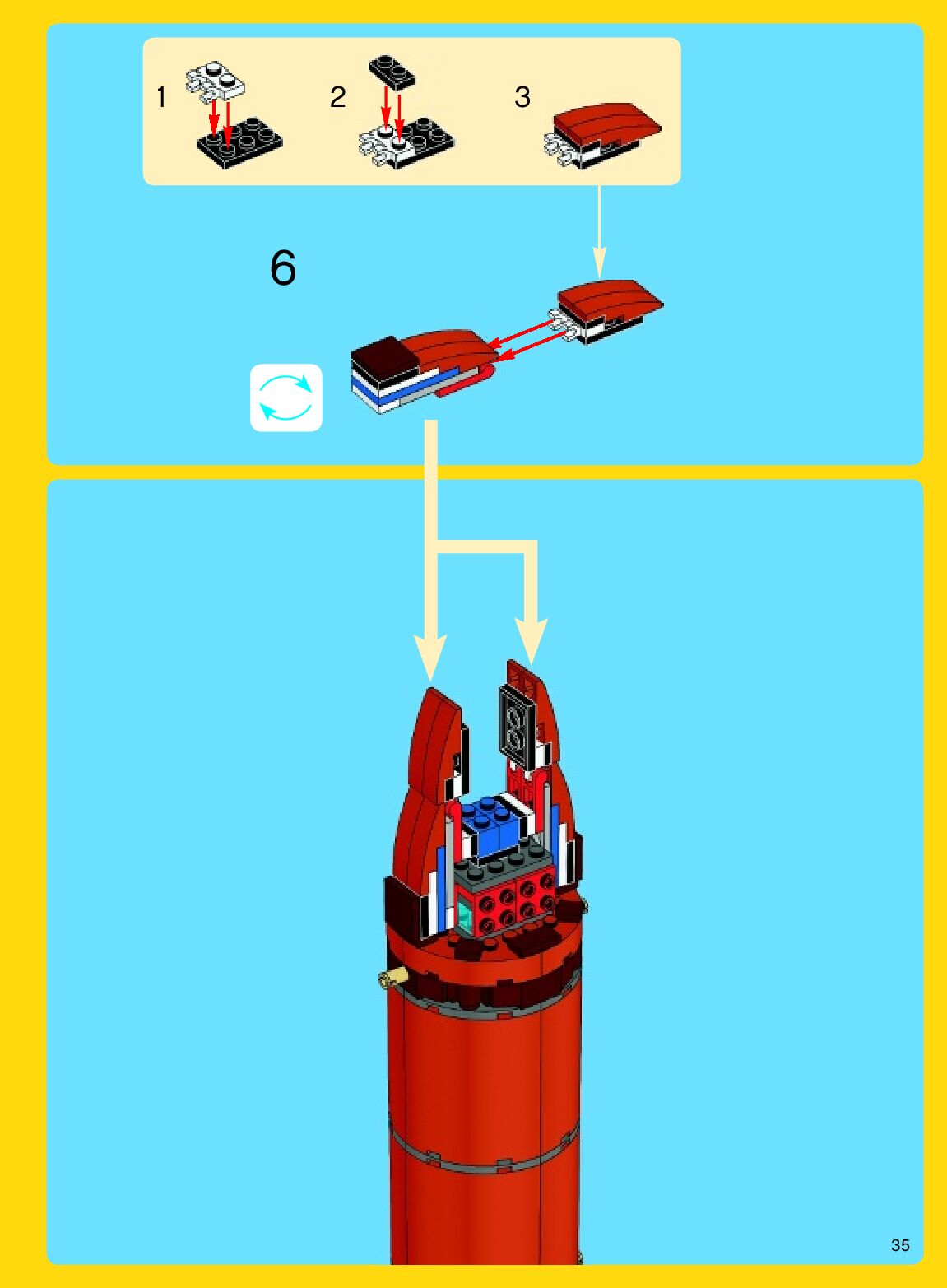 1

2

3

6

35