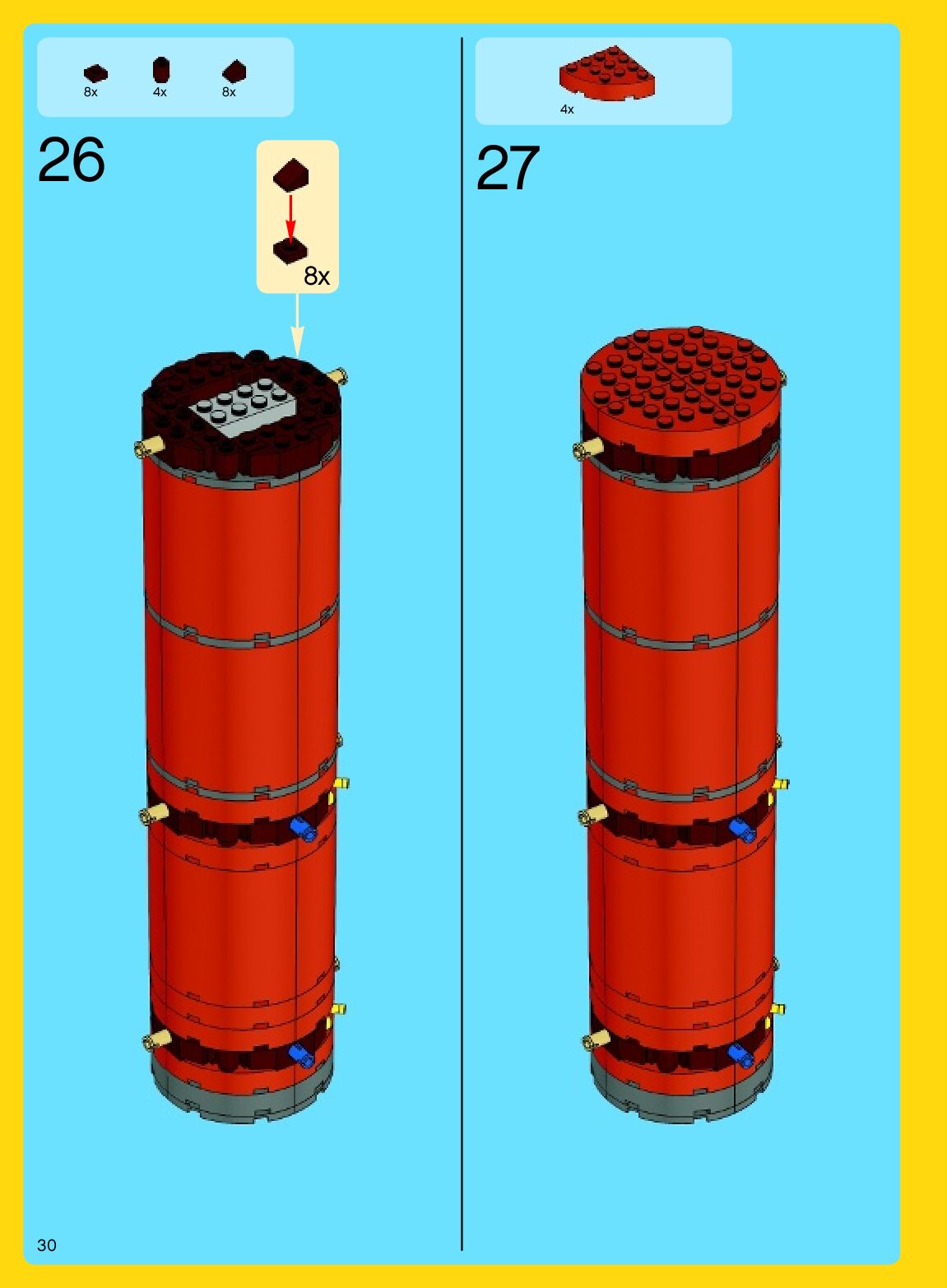 8x 4x 8x

26

8x

4x

27

30