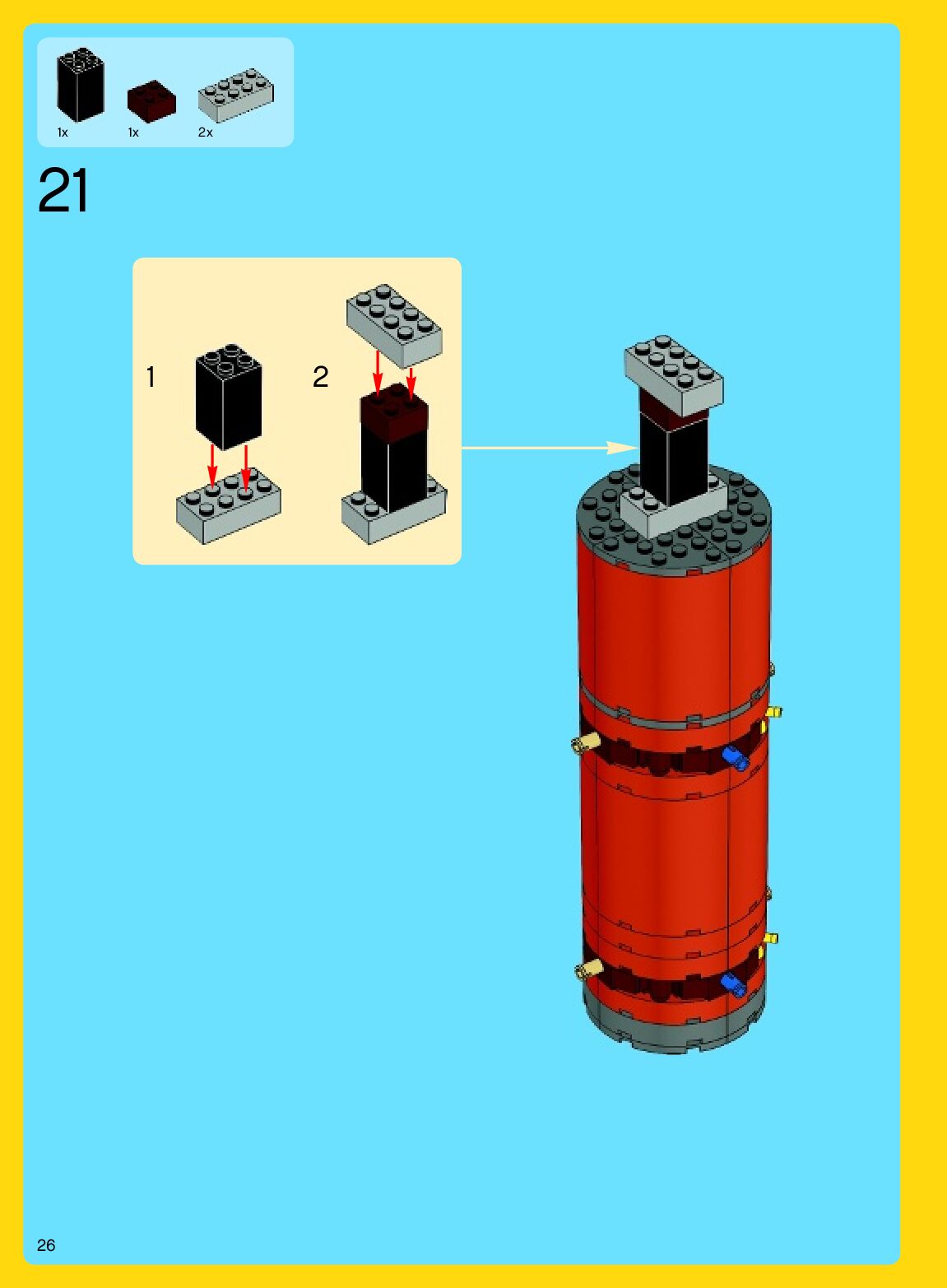 1x 1x 2x

21

1

2

26