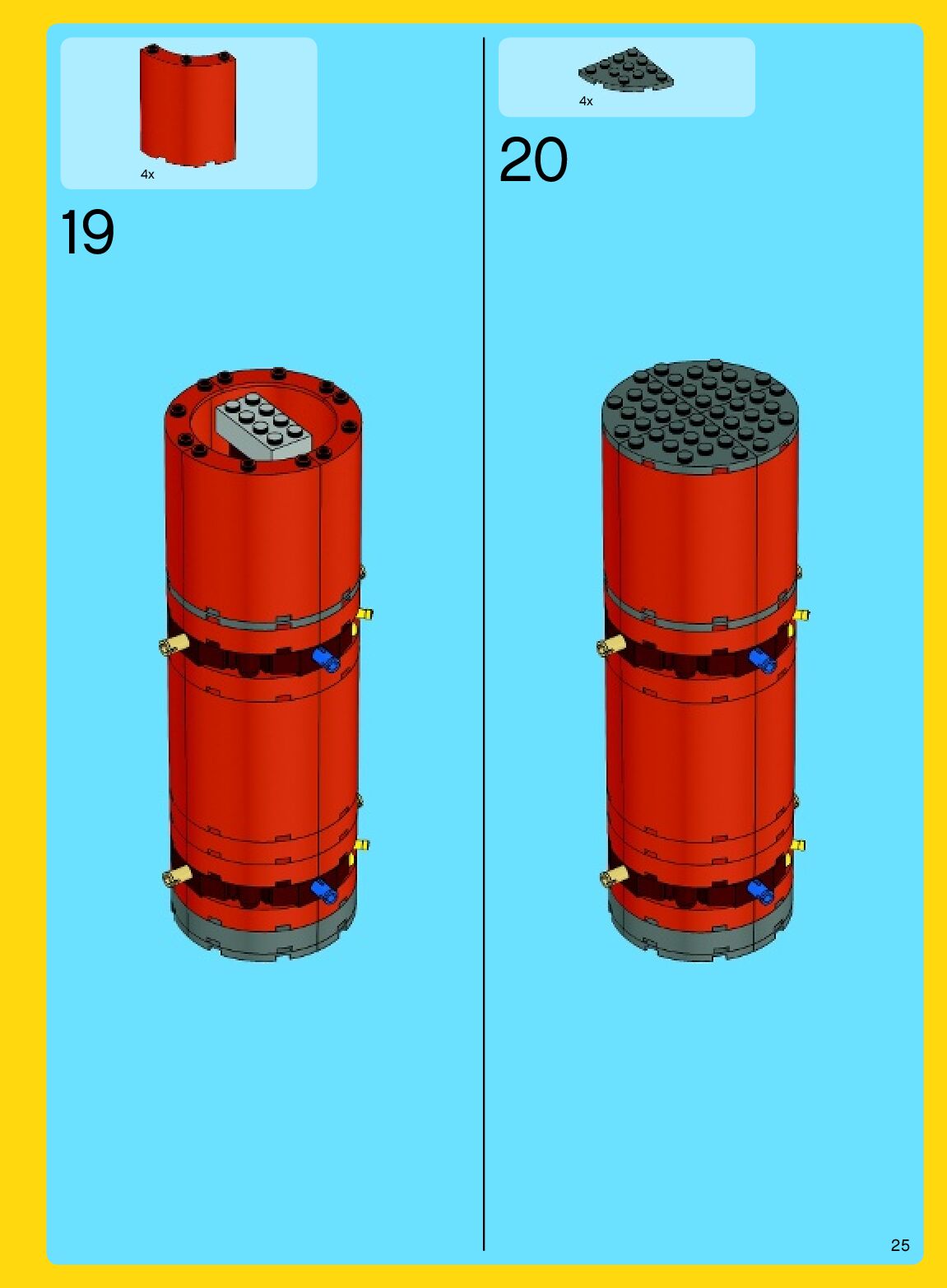 4x

19

4x

20

25