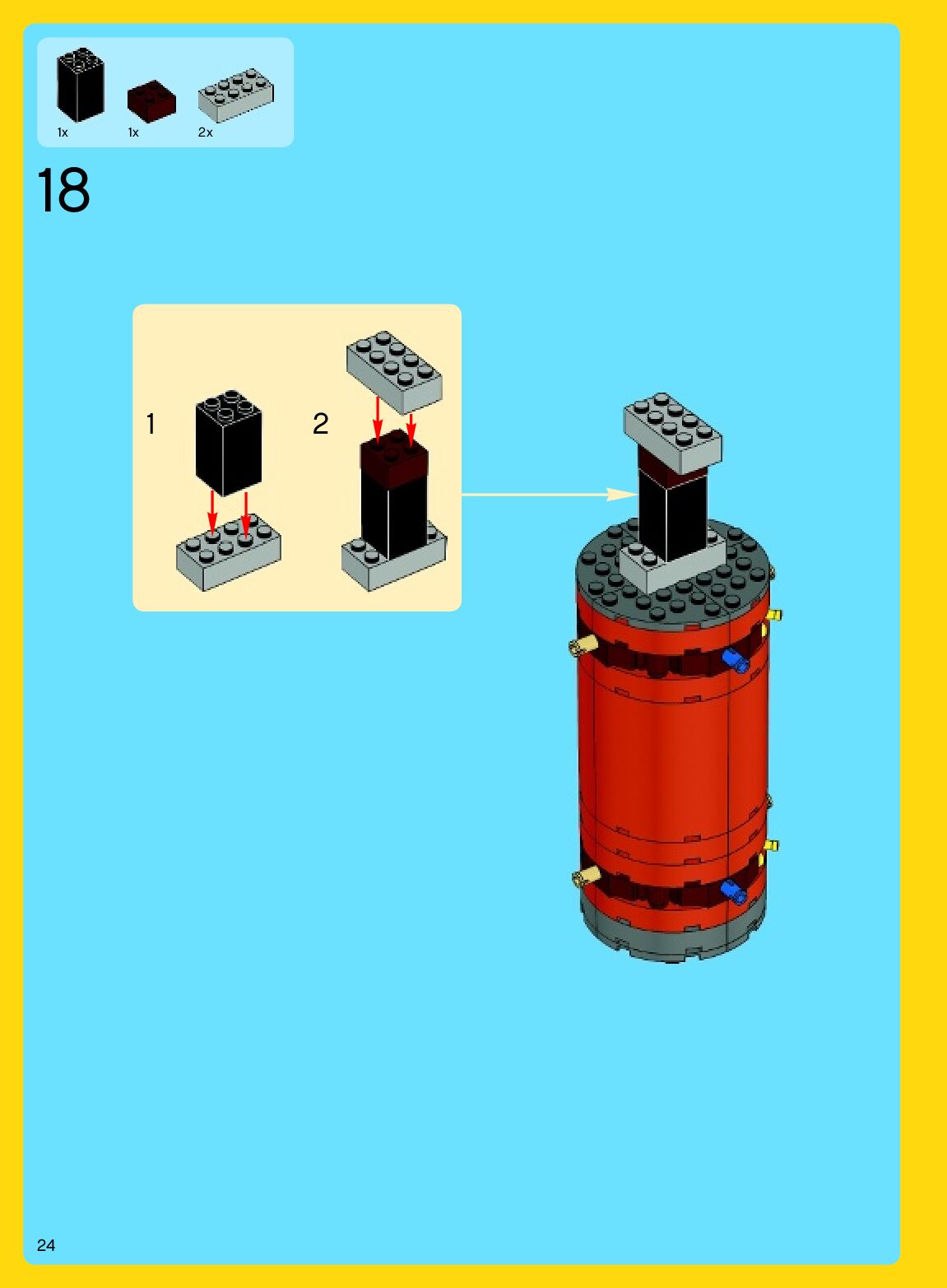 1x 1x 2x

18

1

2

24