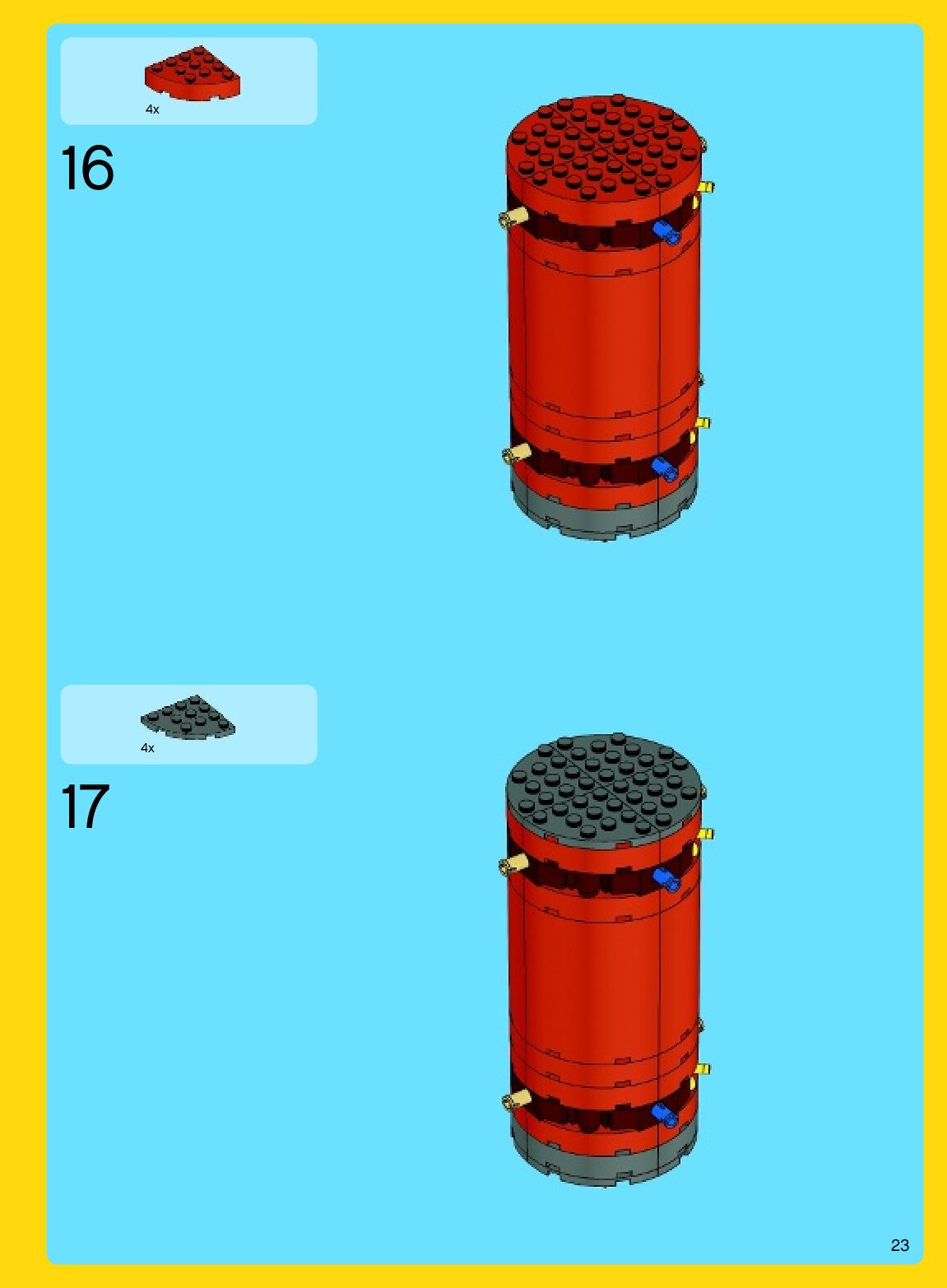 4x

16

4x

17

23