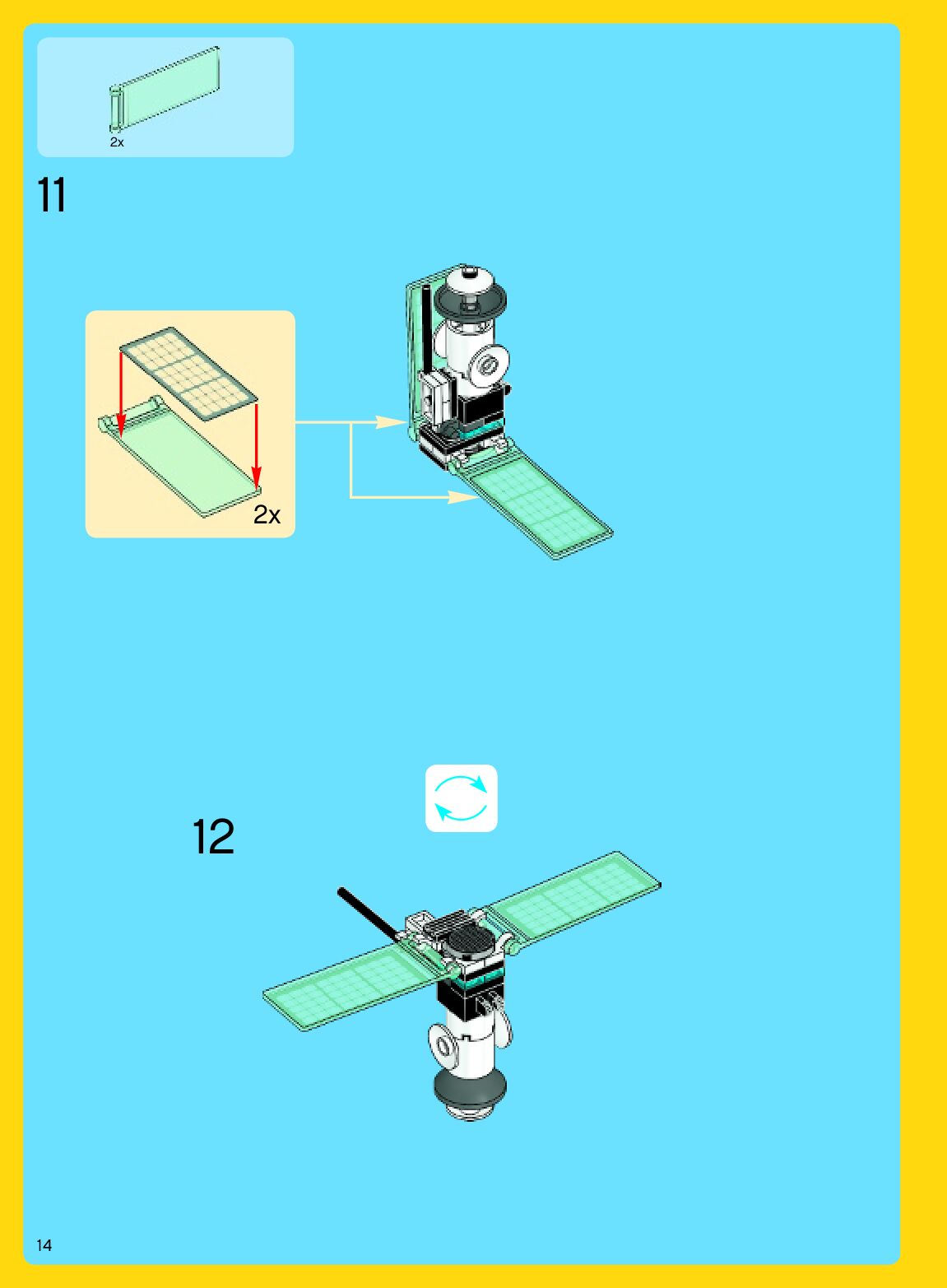 2x

11

2x

12

14