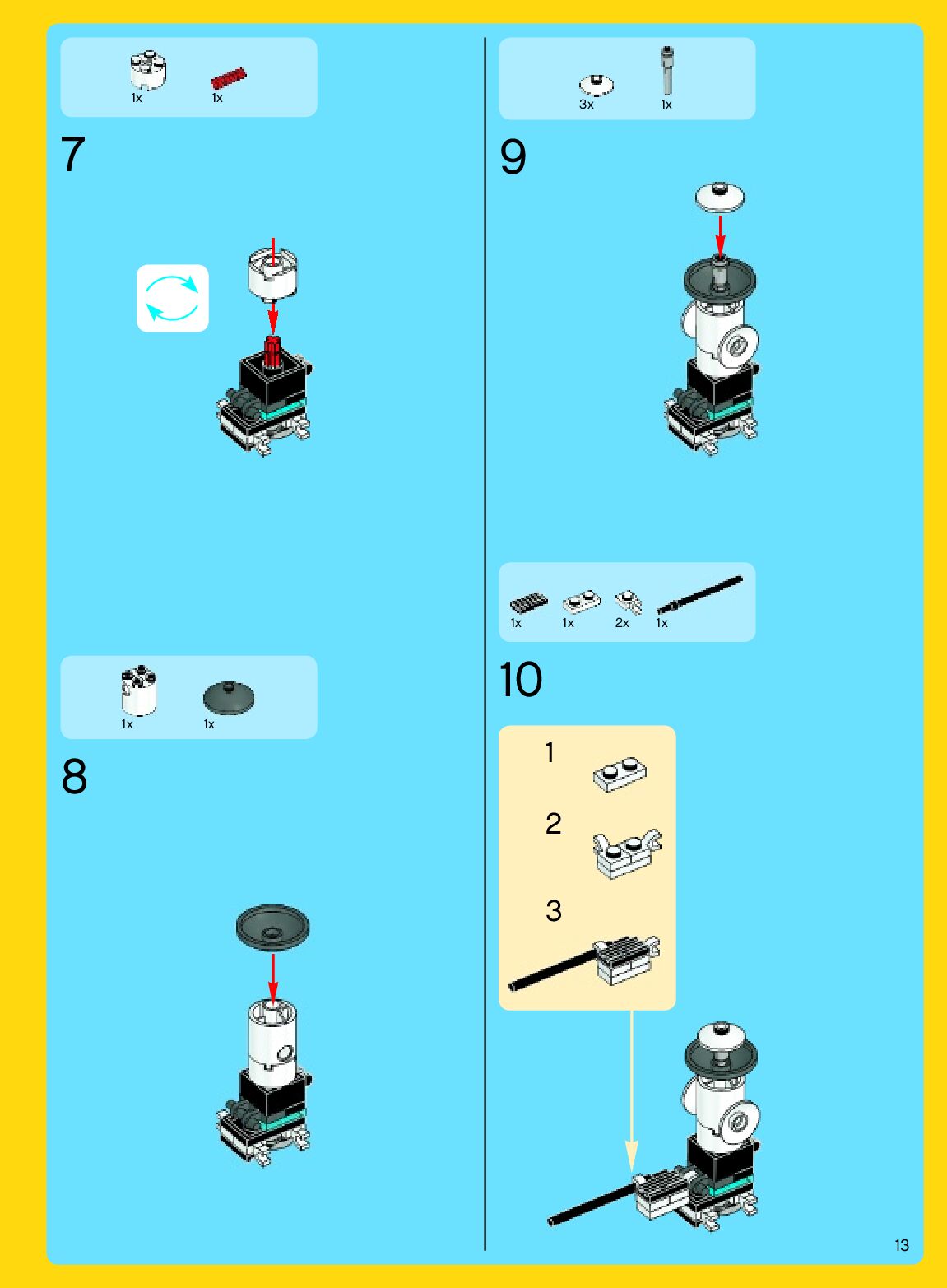 1x 1x

7

1x 1x

8

3x 1x

9

1x 1x 2x 1x

10

1

2

3

13