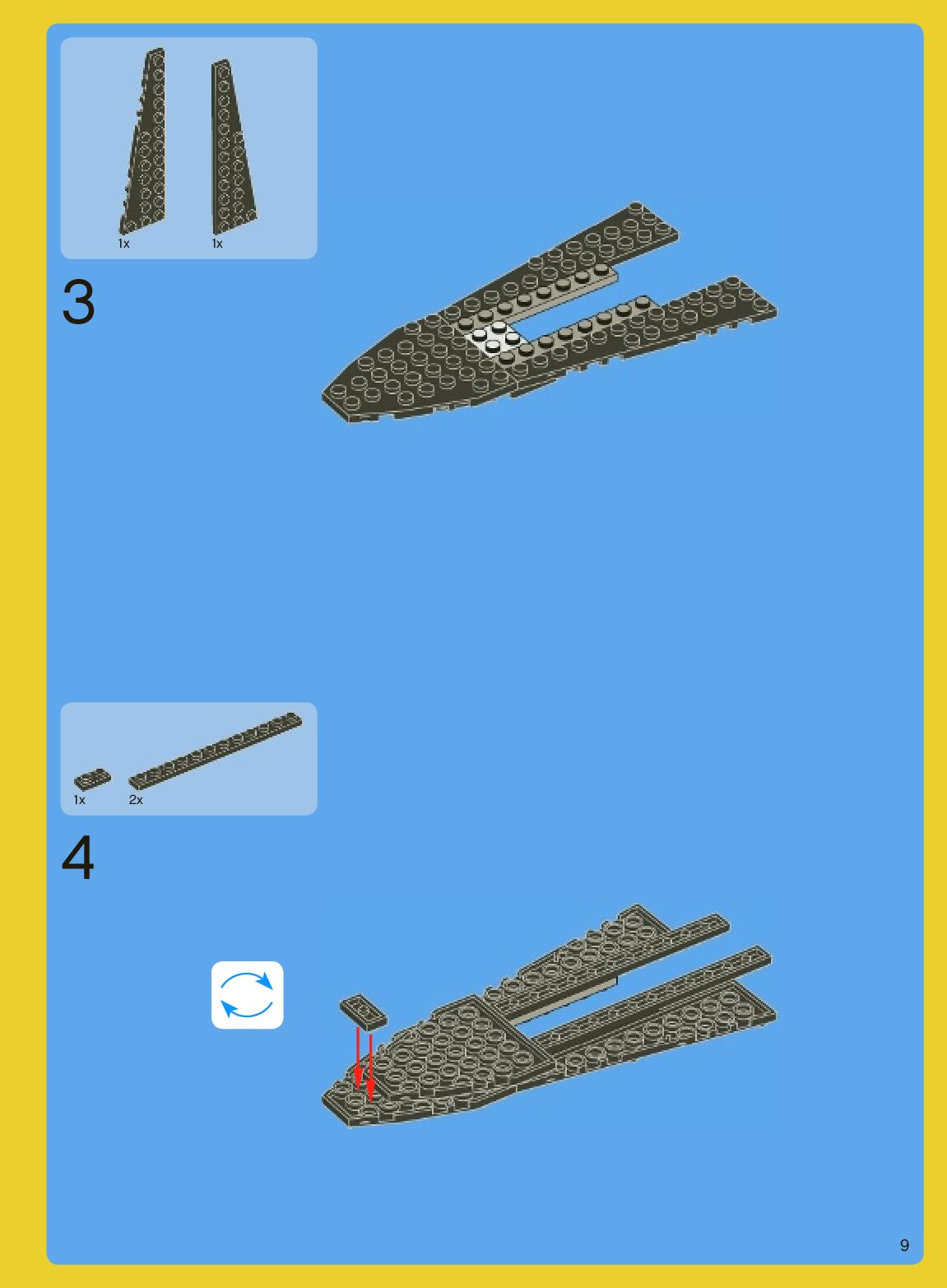 1x 1x

3

1x 2x

4

9