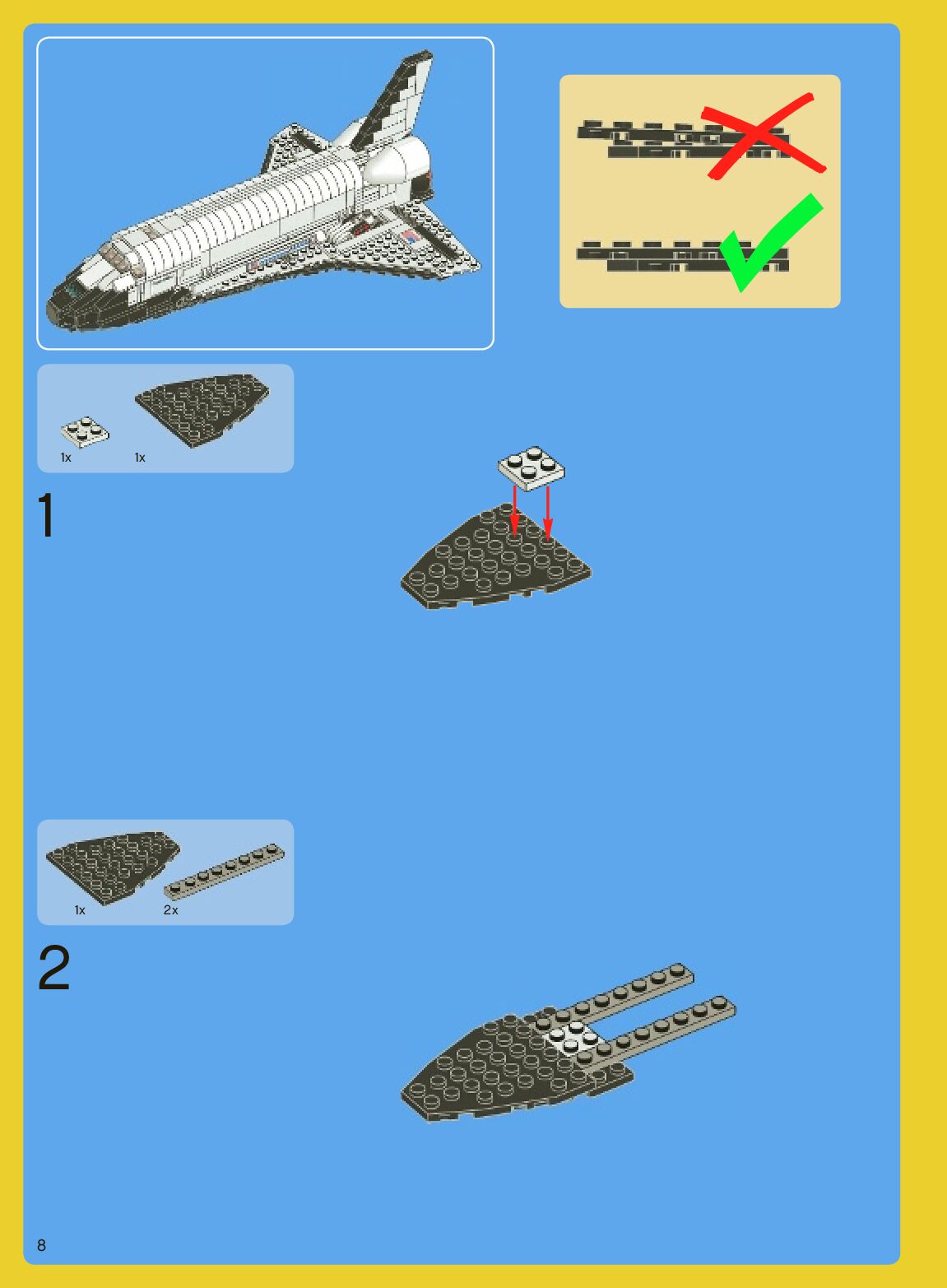 1x 1x

1

1x 2x

2

8