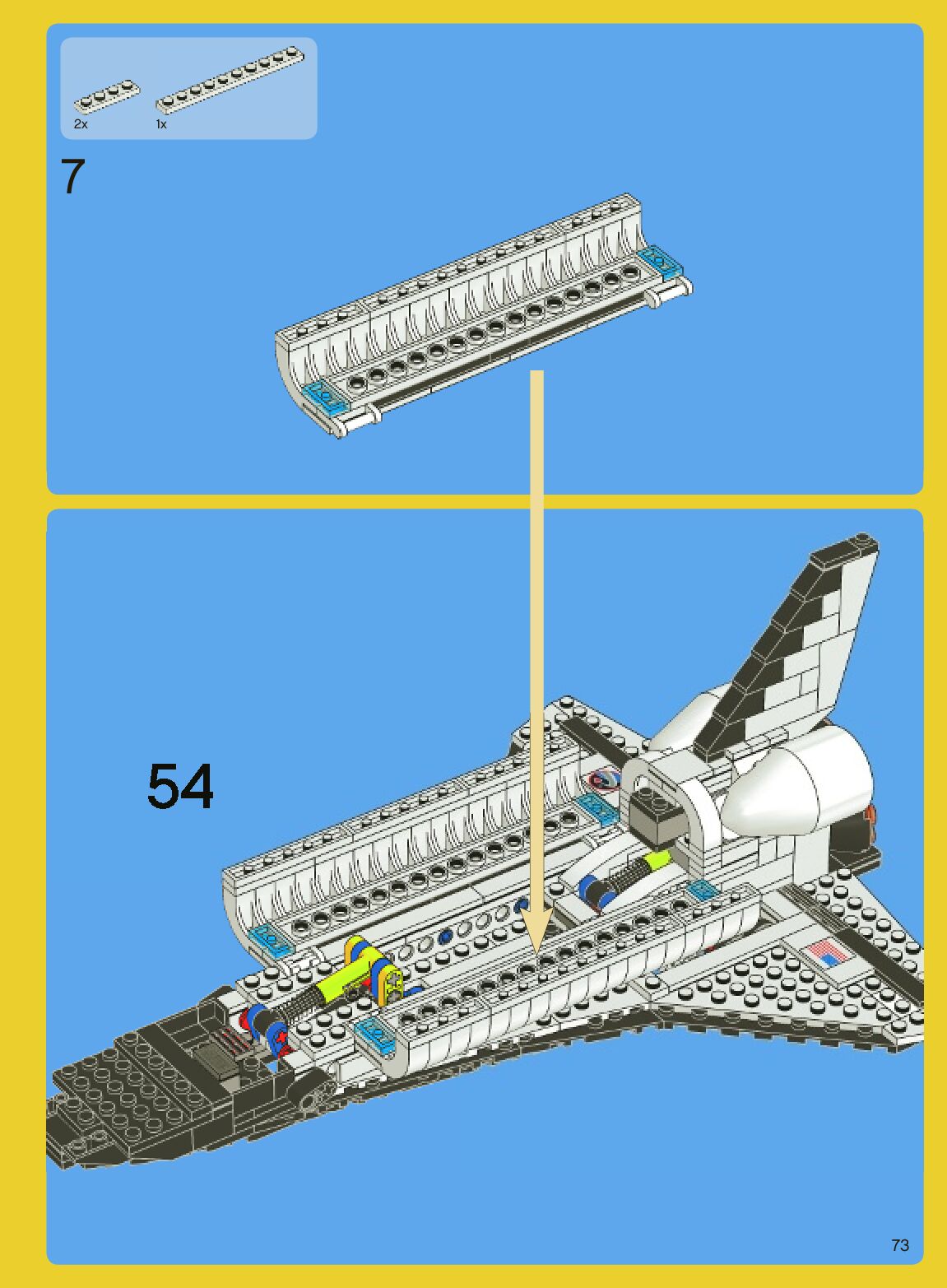 2x
1x

7

54

73