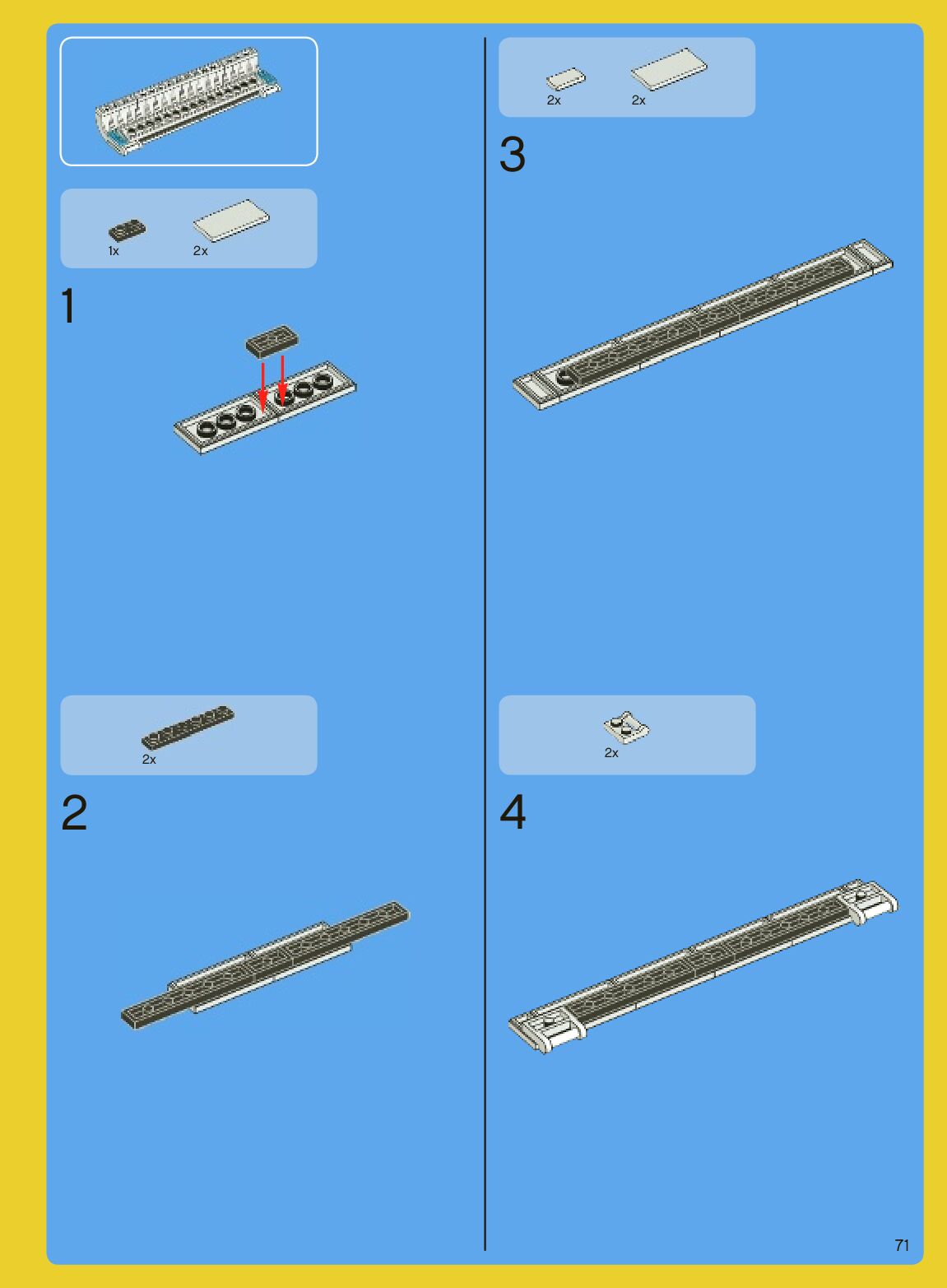 1x
2x

1

2x

2

2x
2x

3

2x

4

71