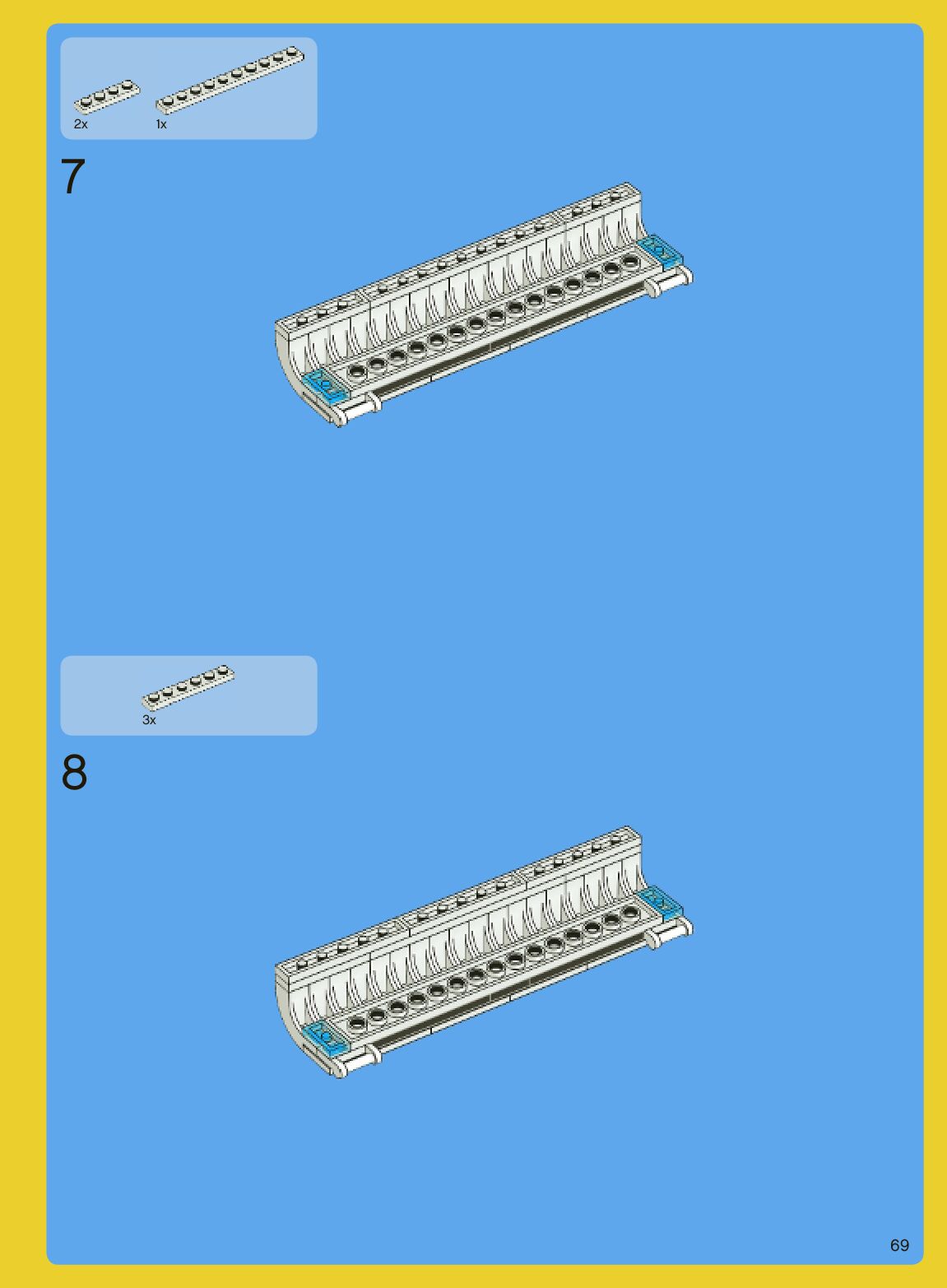 2x 1x

7

3x

8

69