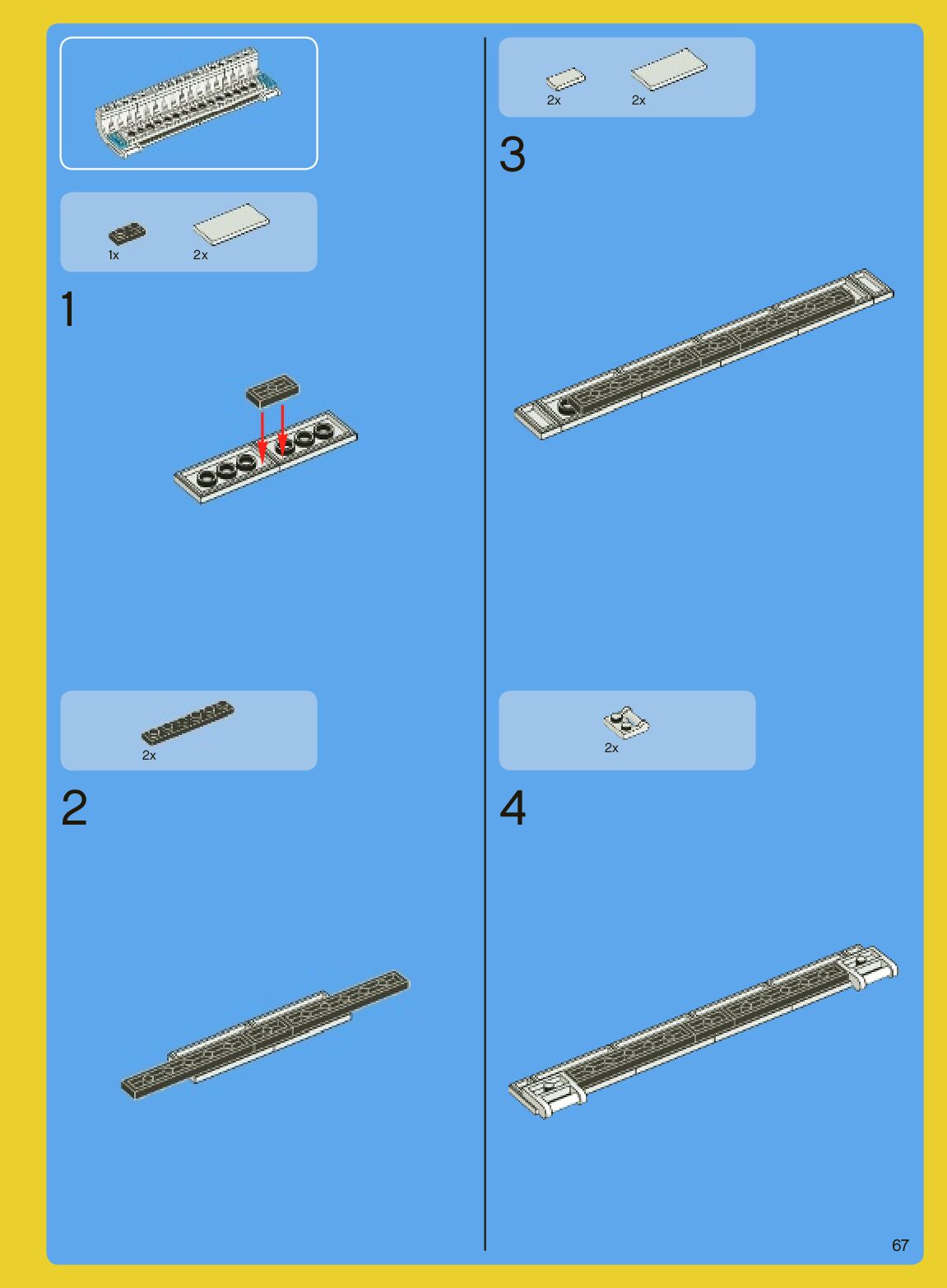 1x 2x

1

2x

2

2x 2x

3

2x

4

67