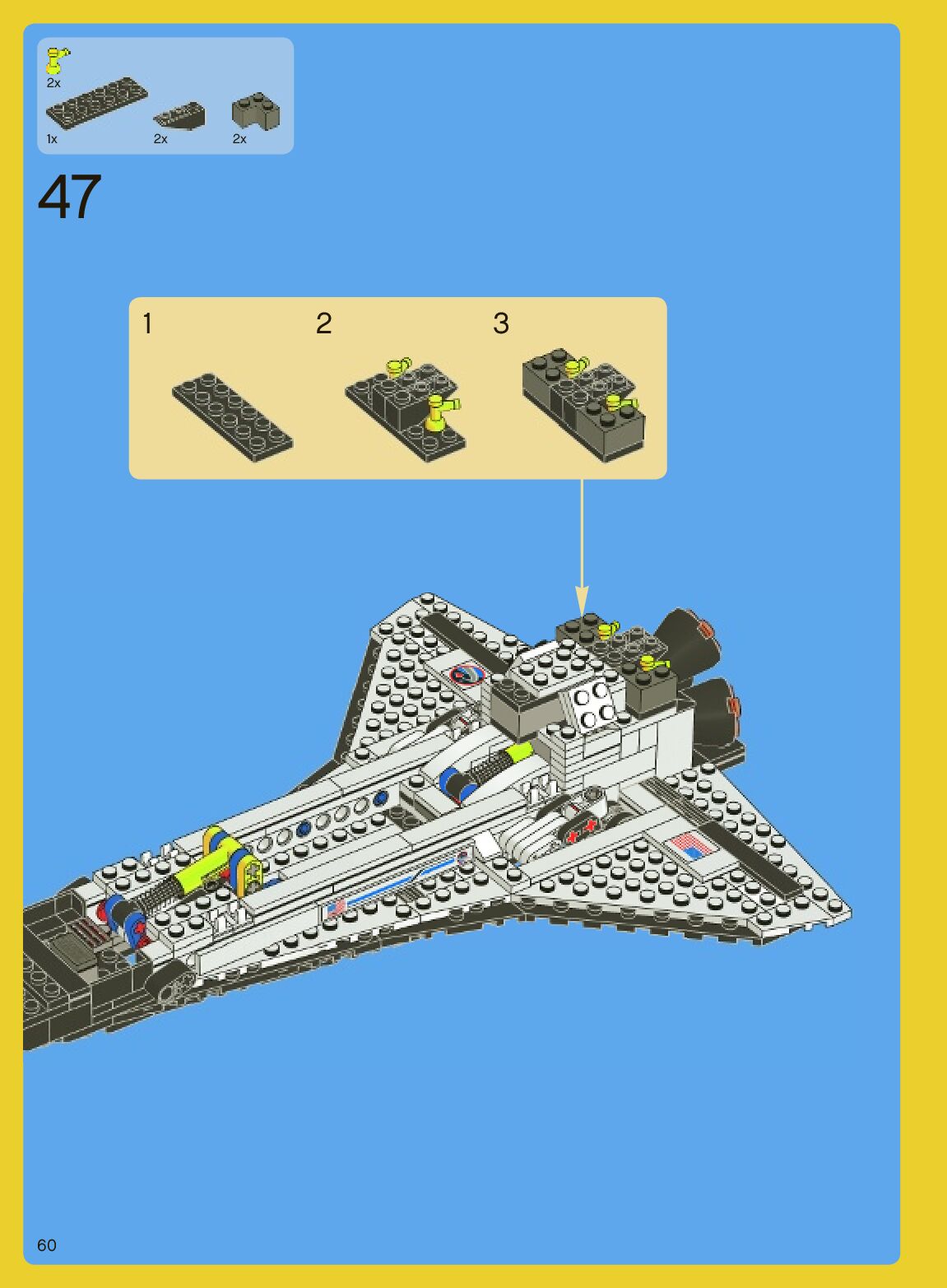 2x

1x

2x

2x

47

1

2

3

60