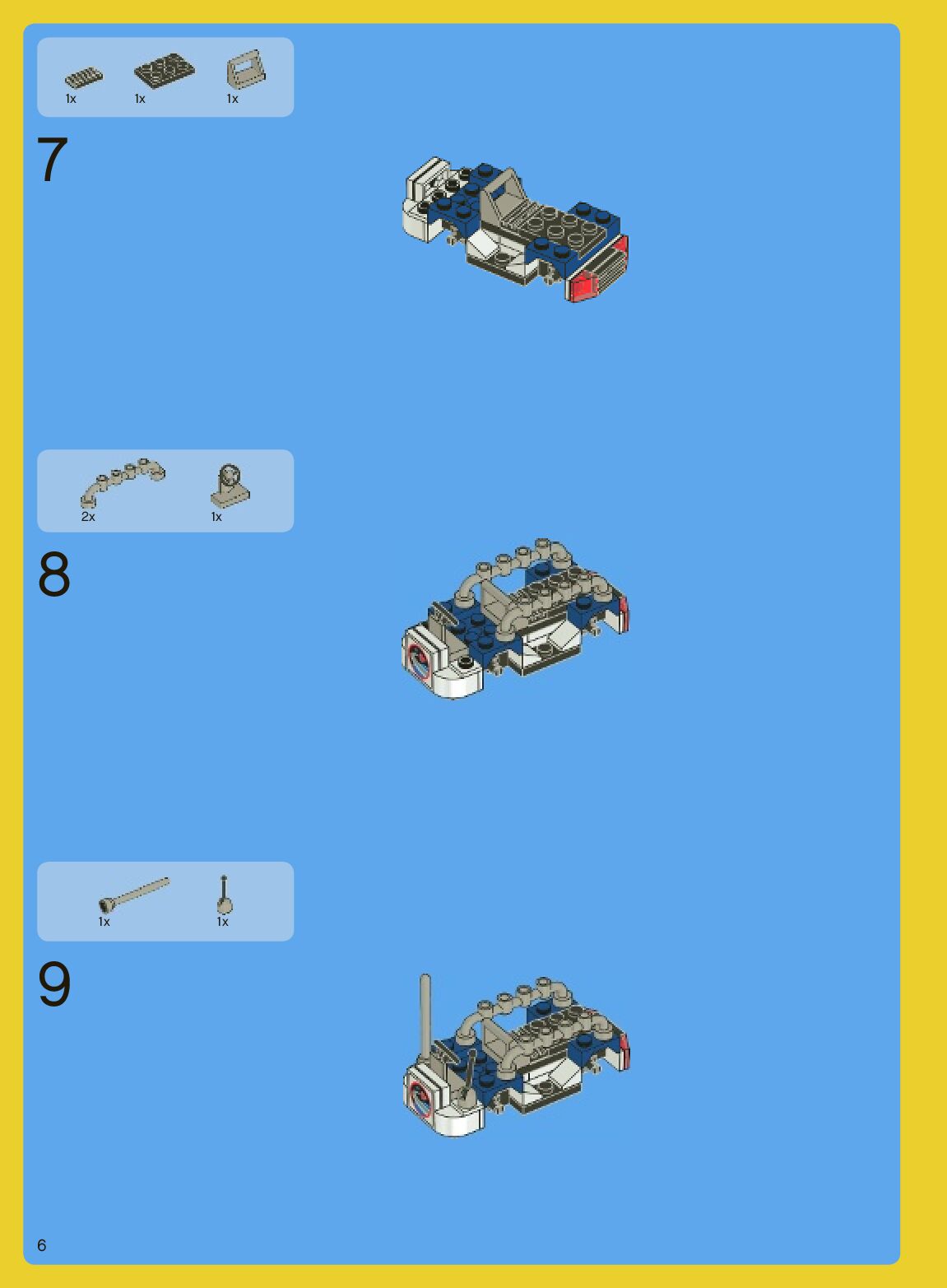 1x 1x 1x

7

2x 1x

8

1x 1x

9

6